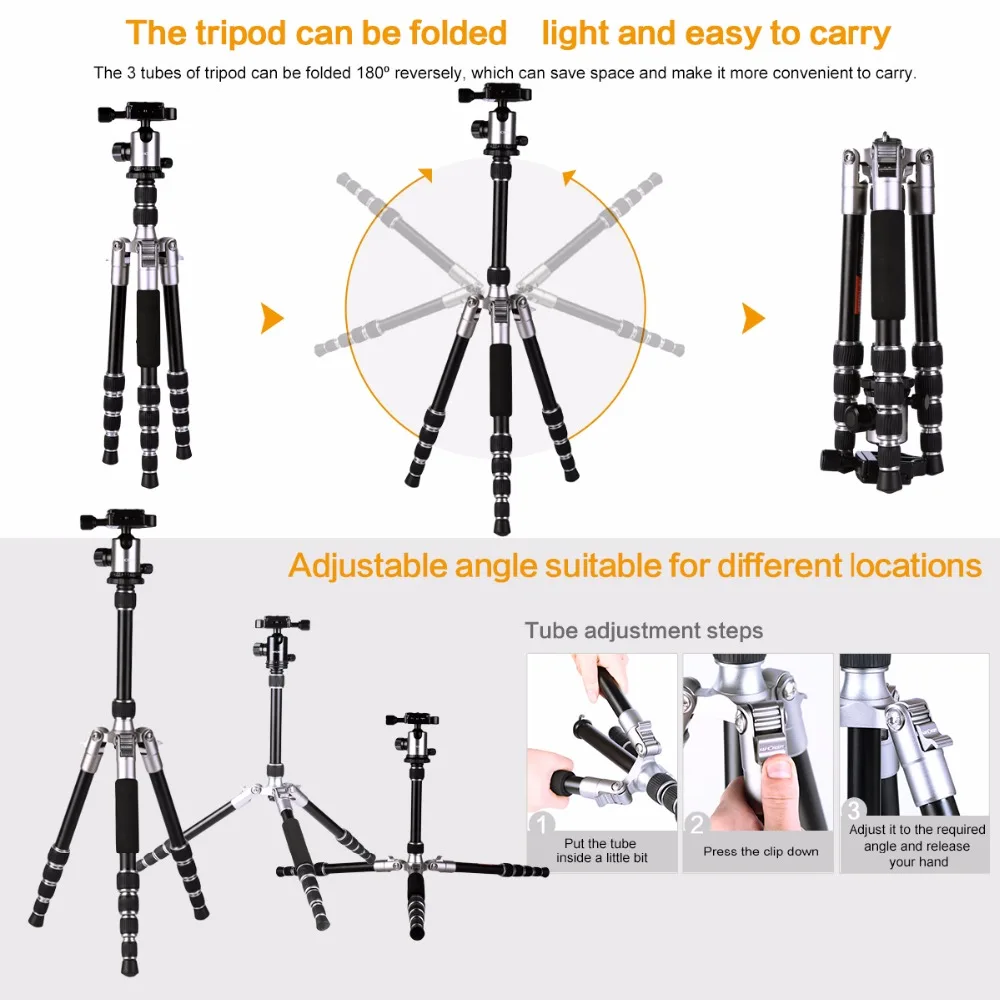 The tripod can be folded light and easy to carry

The 3 tubes of tripod can be folded 180º reversely, which can save space and make it more convenient to carry.

Adjustable angle suitable for different locations

Tube adjustment steps

1
Put the tube inside a little bit

2
Press the clip down

3
Adjust it to the required angle and release your hand