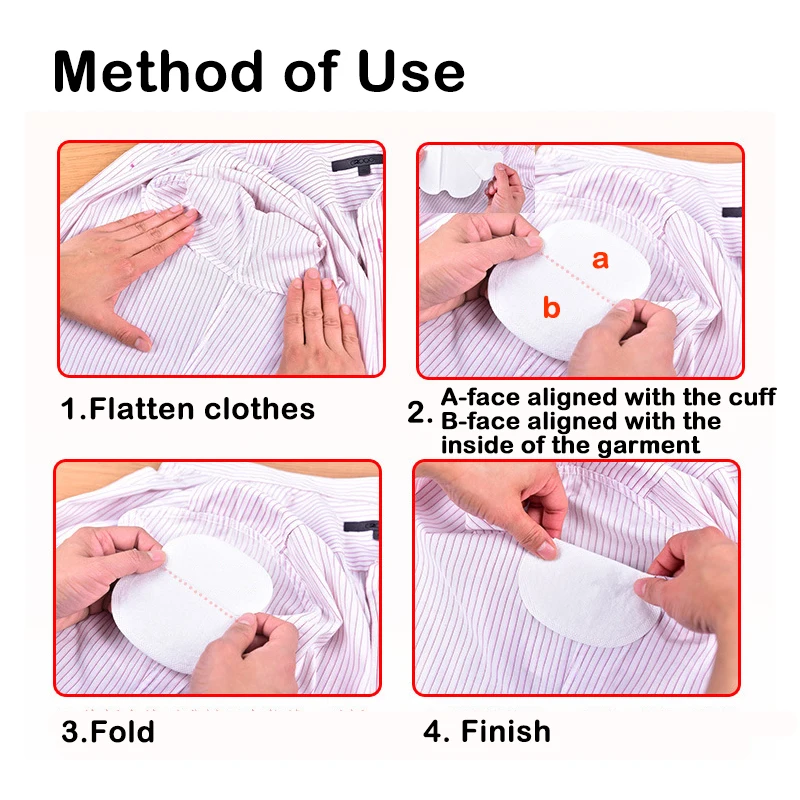 Method of Use

a

b

1.Flatten clothes

2. A-face aligned with the cuff
B-face aligned with the inside of the garment

3.Fold

4. Finish