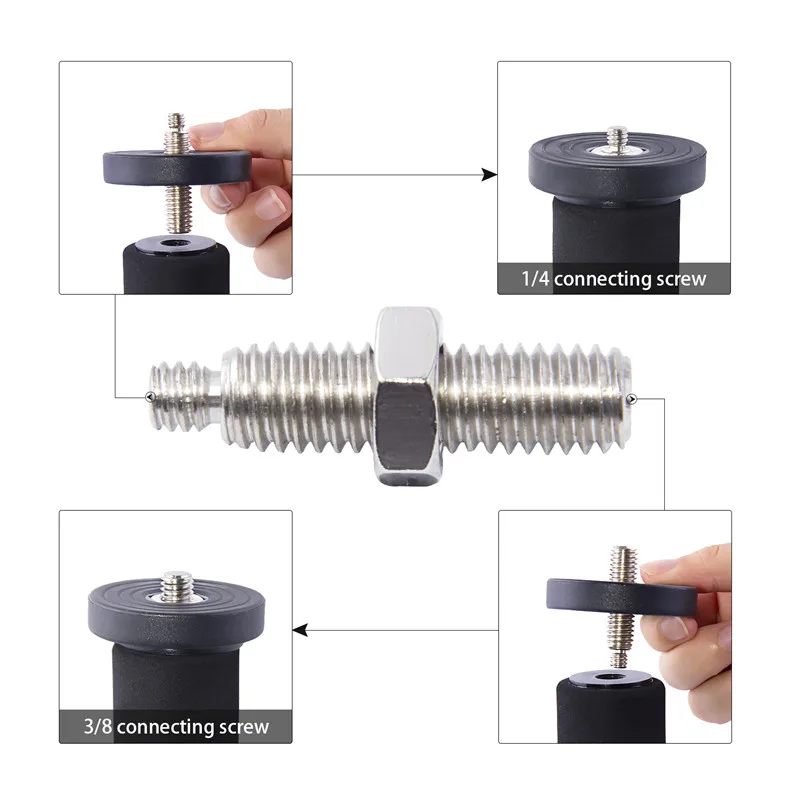 1/4 connecting screw

3/8 connecting screw