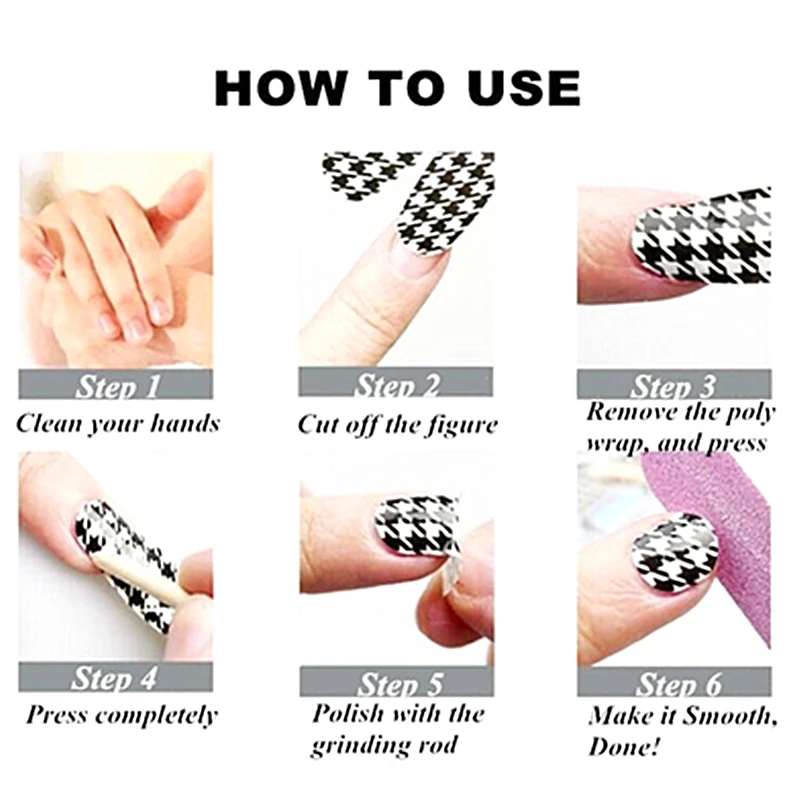 HOW TO USE

Step 1
Clean your hands

Step 2
Cut off the figure

Step 3
Remove the poly wrap, and press

Step 4
Press completely

Step 5
Polish with the grinding rod

Step 6
Make it Smooth, Done!