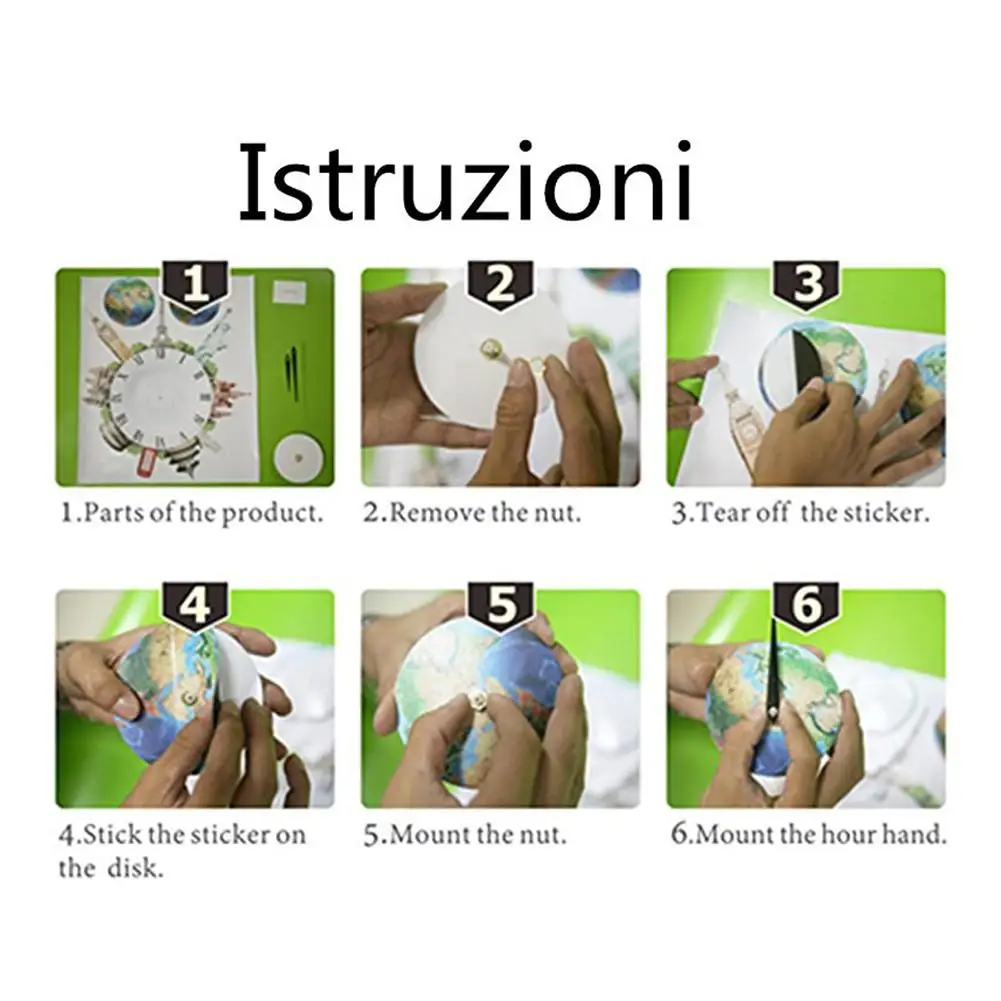 Istruzioni

1

1.Parts of the product.

2

2.Remove the nut.

3

3.Tear off the sticker.

4

4.Stick the sticker on the disk.

5

5.Mount the nut.

6

6.Mount the hour hand.