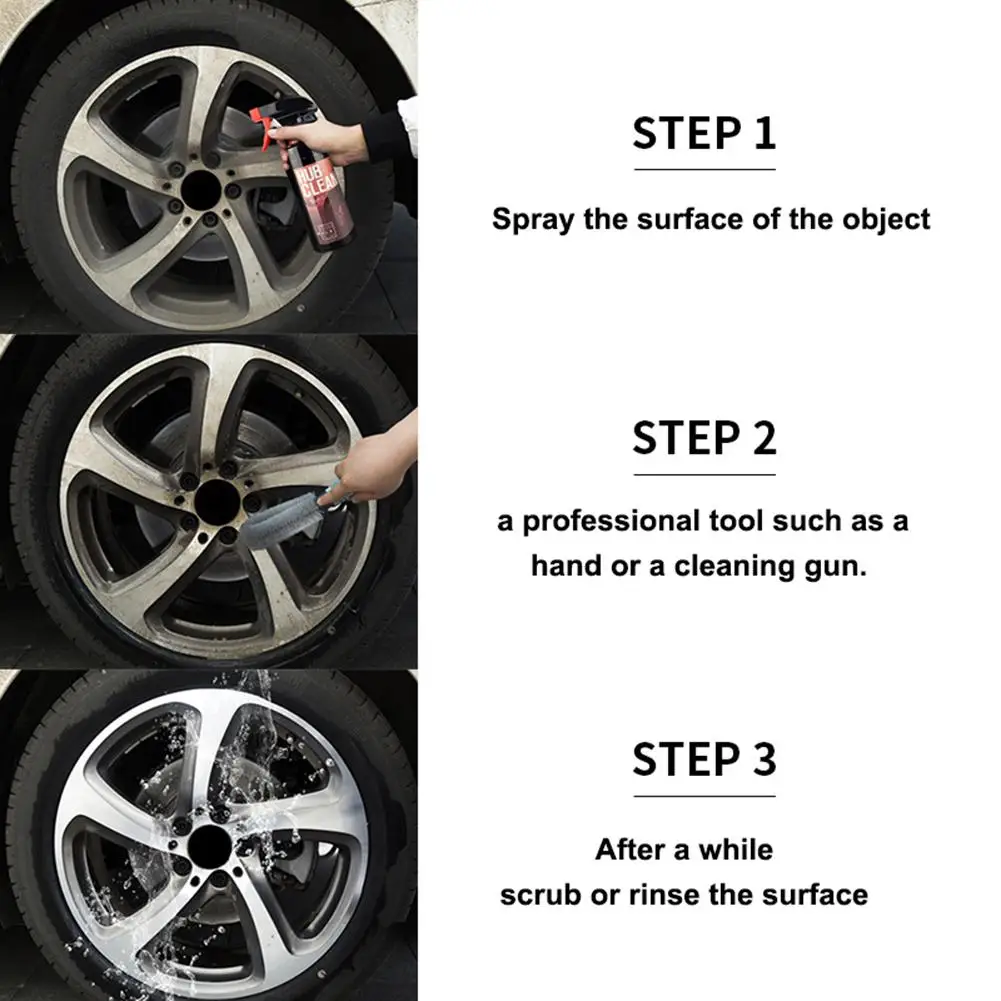 HUB CLEAN

STEP 1

Spray the surface of the object

STEP 2

a professional tool such as a hand or a cleaning gun.

STEP 3

After a while
scrub or rinse the surface