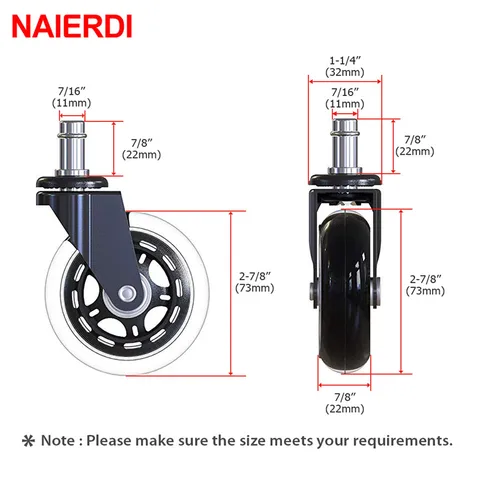 NAIERDI

7/16″
(11mm)

7/8″
(22mm)

2-7/8″
(73mm)

1-1/4″
(32mm)

7/16″
(11mm)

7/8″
(22mm)

2-7/8″
(73mm)

7/8″
(22mm)

✱ Note : Please make sure the size meets your requirements.