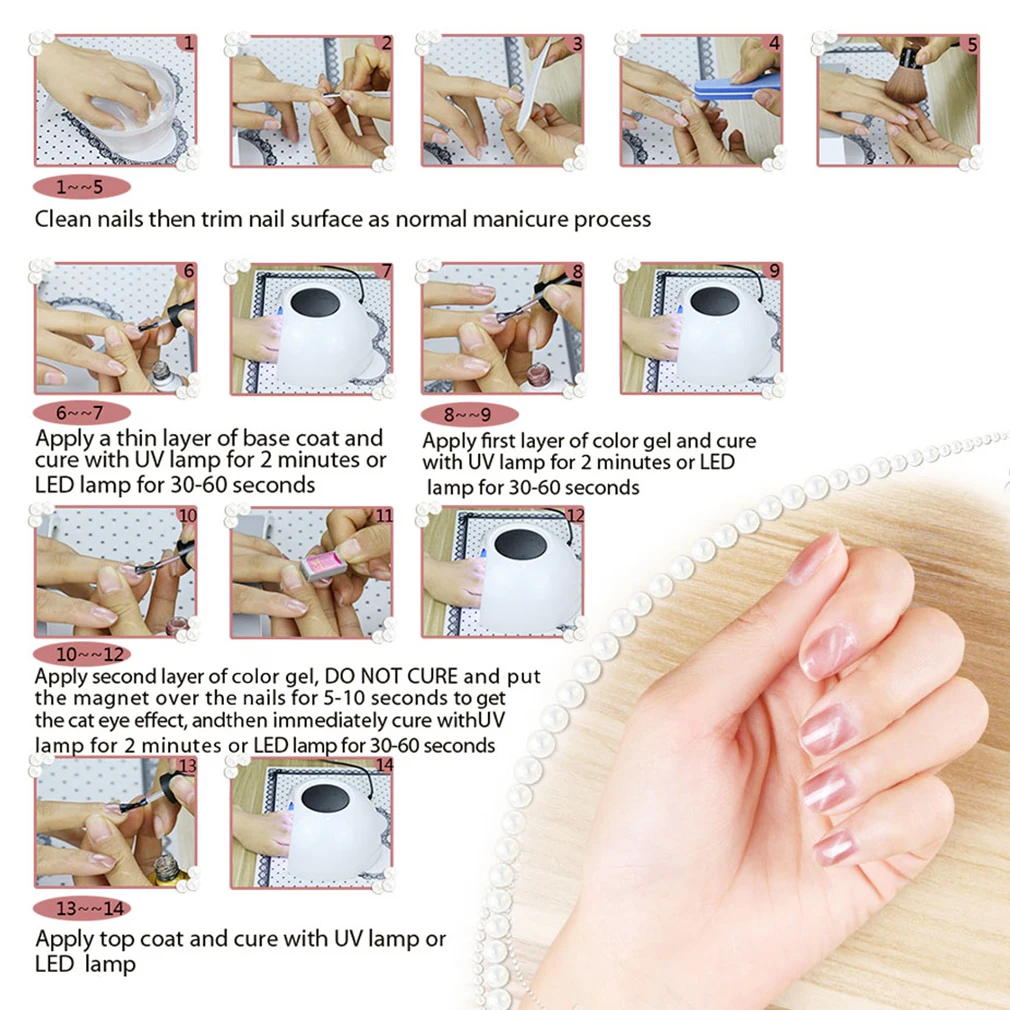 1 2 3 4 5

1~~5

Clean nails then trim nail surface as normal manicure process

6 7 8 9

6~~7

Apply a thin layer of base coat and cure with UV lamp for 2 minutes or LED lamp for 30-60 seconds

8~~9

Apply first layer of color gel and cure with UV lamp for 2 minutes or LED lamp for 30-60 seconds

10 11 12

10~~12

Apply second layer of color gel, DO NOT CURE and put the magnet over the nails for 5-10 seconds to get the cat eye effect, andthen immediately cure withUV lamp for 2 minutes or LED lamp for 30-60 seconds

13 14

13~~14

Apply top coat and cure with UV lamp or LED lamp