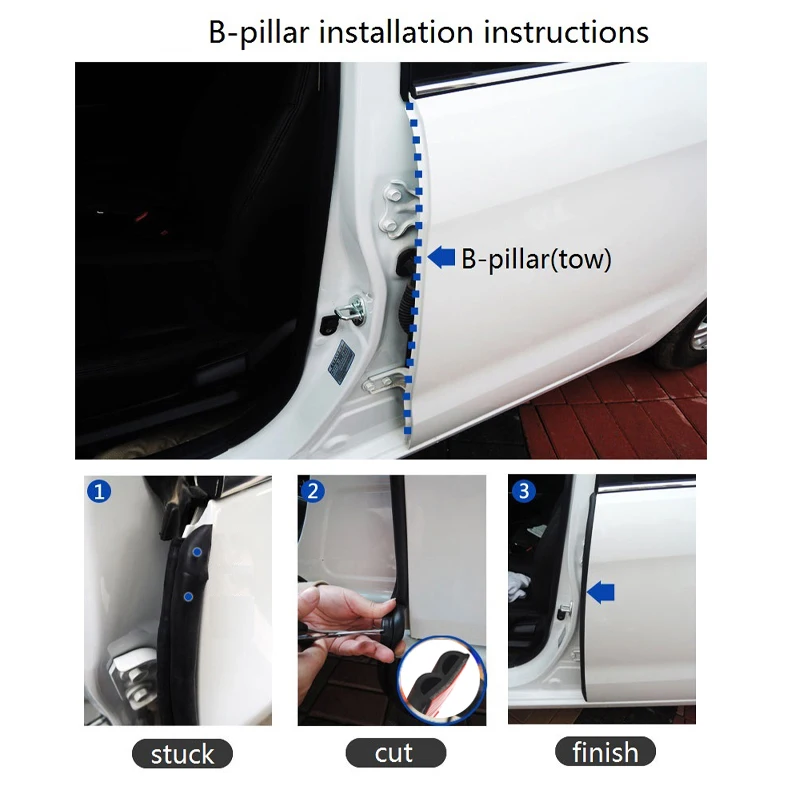 B-pillar installation instructions

B-pillar(tow)

1

2

3

stuck

cut

finish