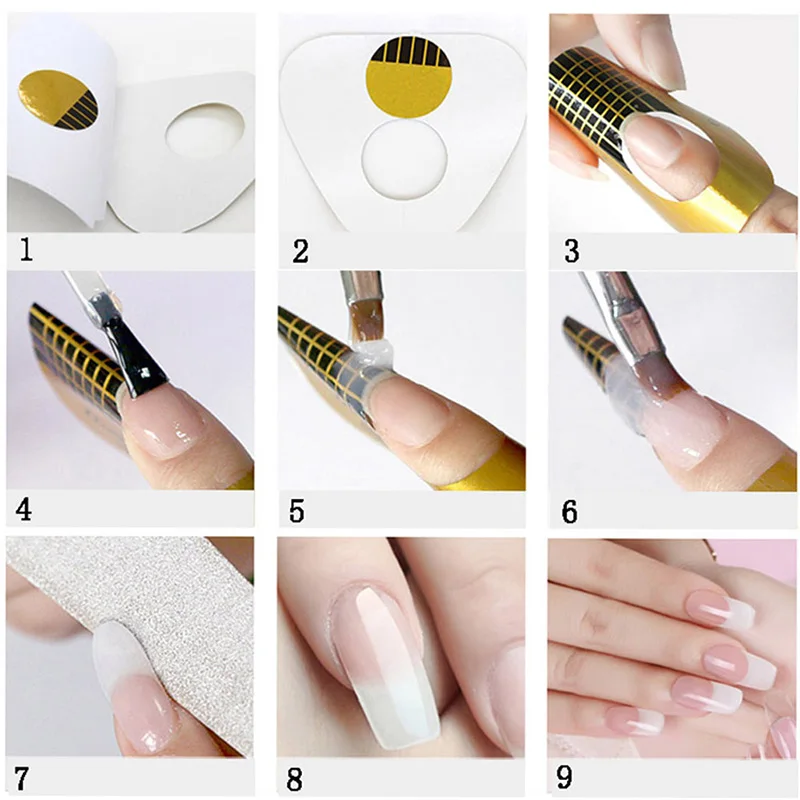 1

2

3

4

5

6

7

8

9