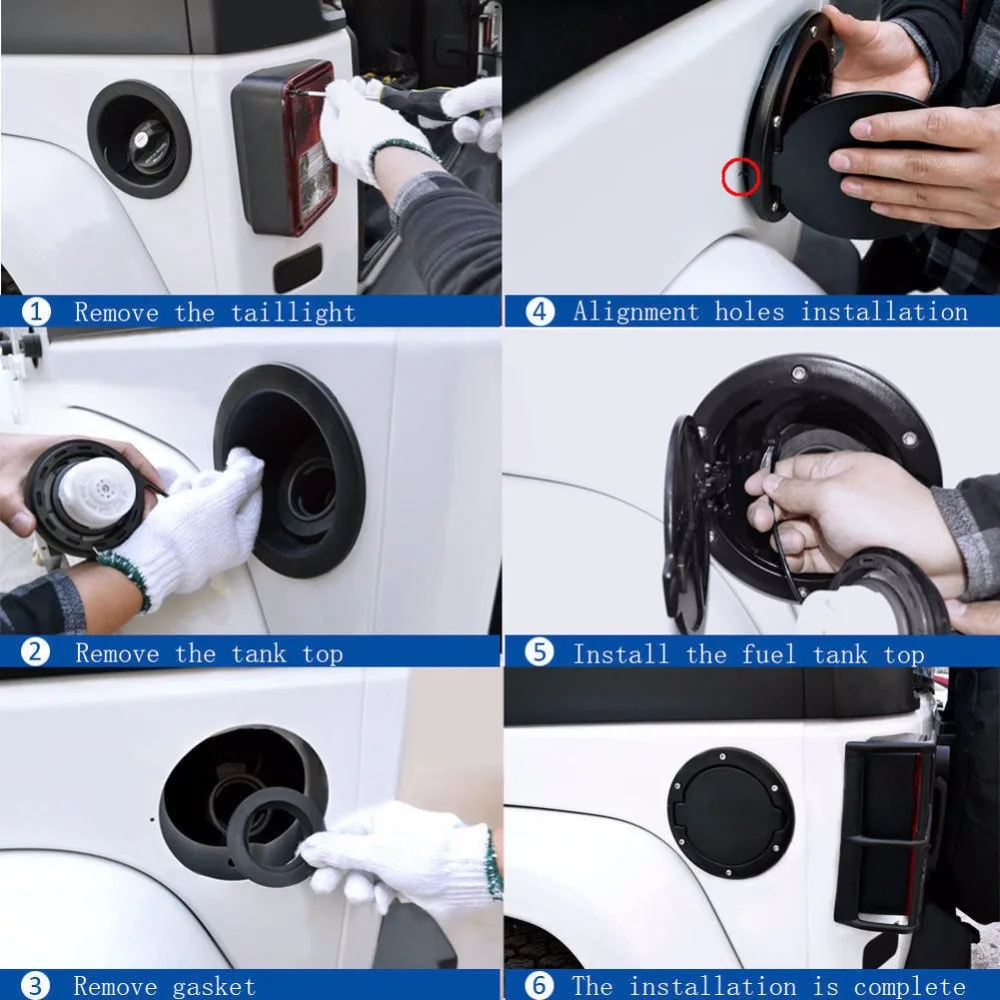 1 Remove the taillight

2 Remove the tank top

3 Remove gasket

4 Alignment holes installation

5 Install the fuel tank top

6 The installation is complete