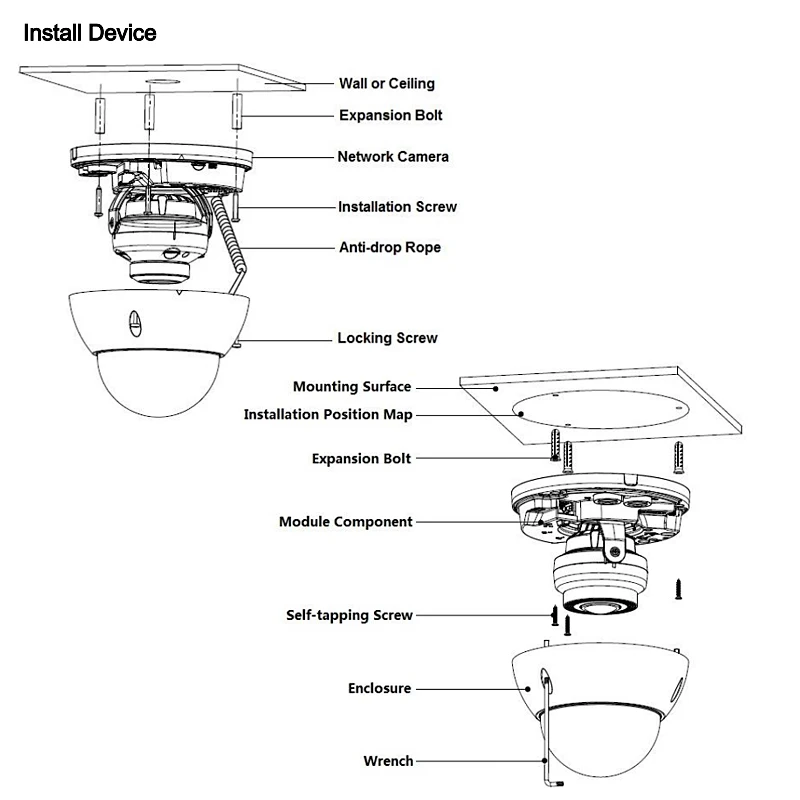 Install Device

Wall or Ceiling

Expansion Bolt

Network Camera

Installation Screw

Anti-drop Rope

Locking Screw

Mounting Surface

Installation Position Map

Expansion Bolt

Module Component

Self-tapping Screw

Enclosure

Wrench