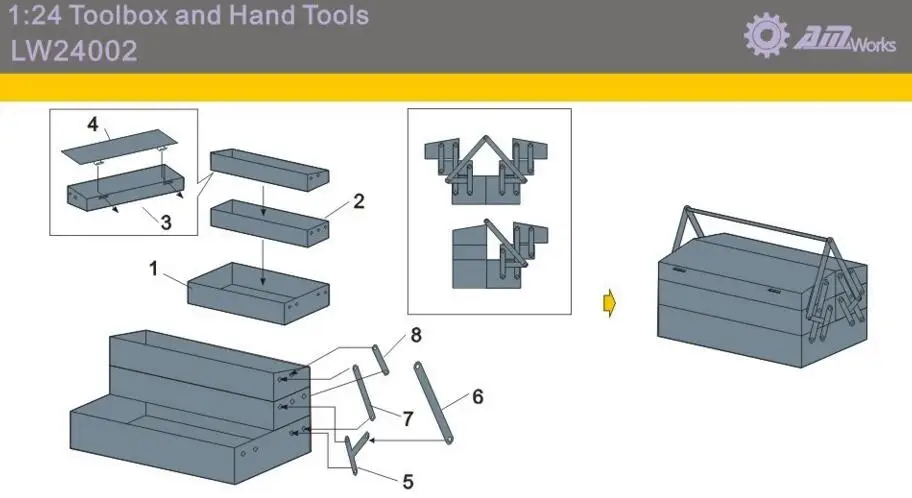 1:24 Toolbox and Hand Tools
LW24002

AM Works

4
3
2
1
8
7
6
5