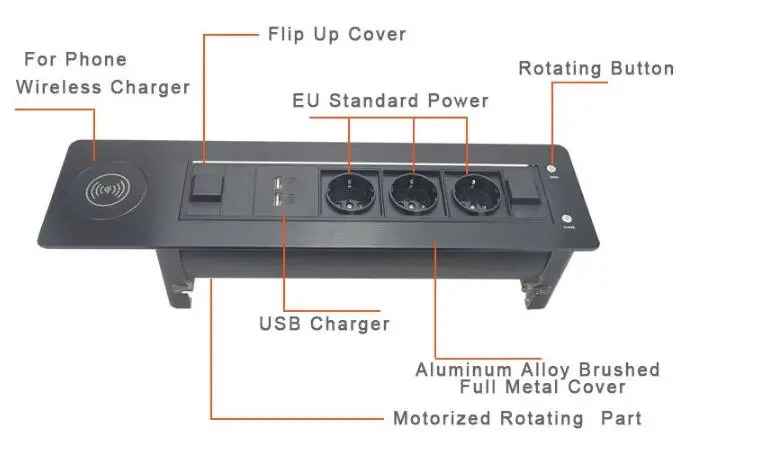 For Phone
Wireless Charger

Flip Up Cover

Rotating Button

EU Standard Power

USB Charger

Aluminum Alloy Brushed
Full Metal Cover

Motorized Rotating Part