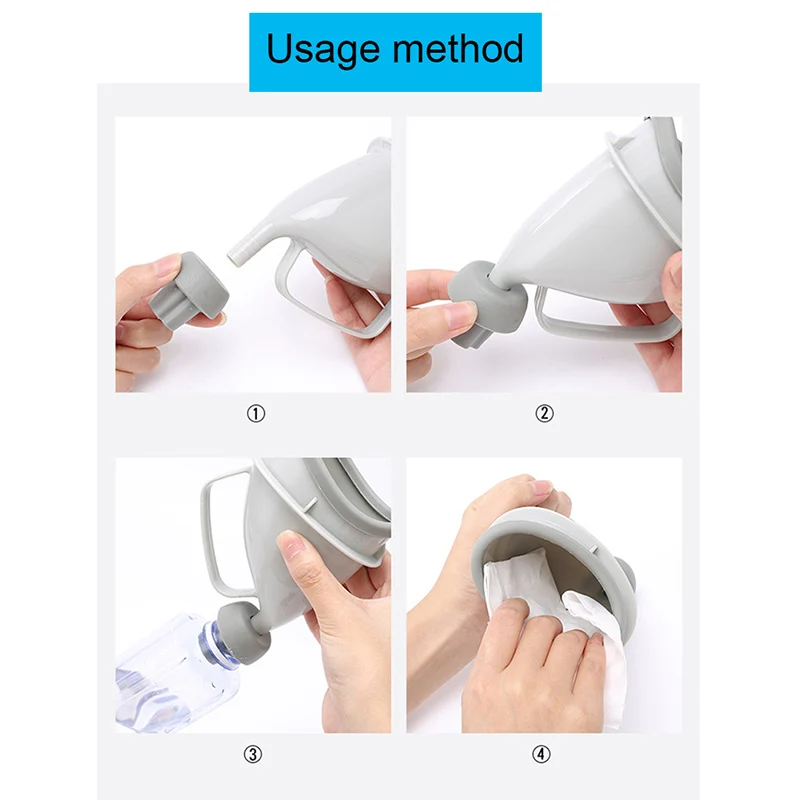 Usage method

①

②

③

④