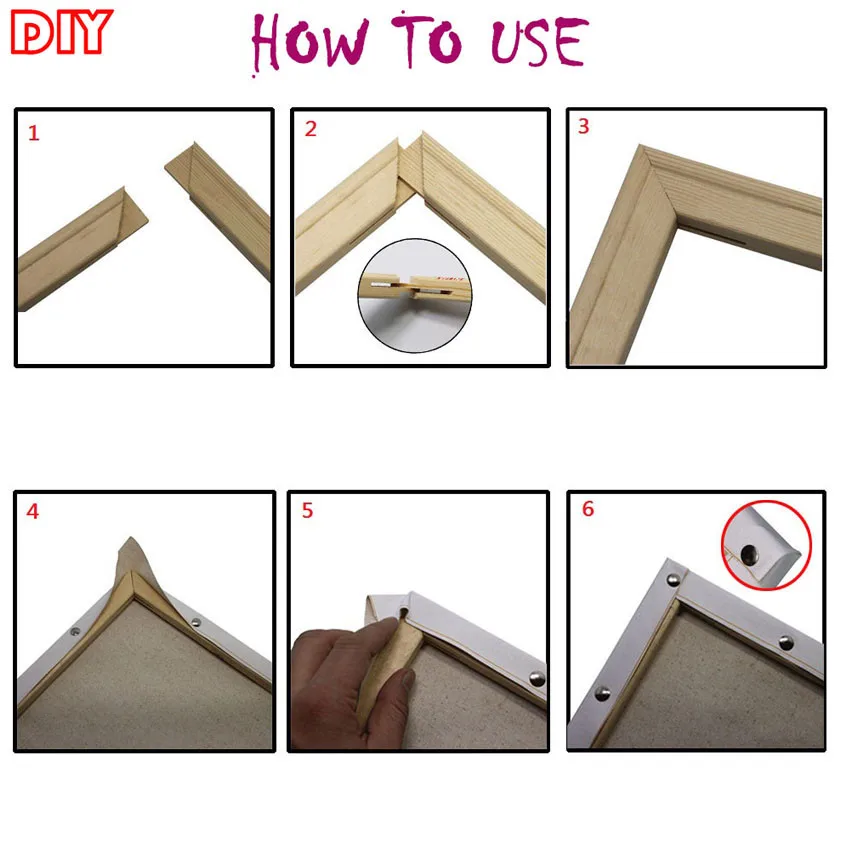 DIY

HOW TO USE

1

2

3

4

5

6