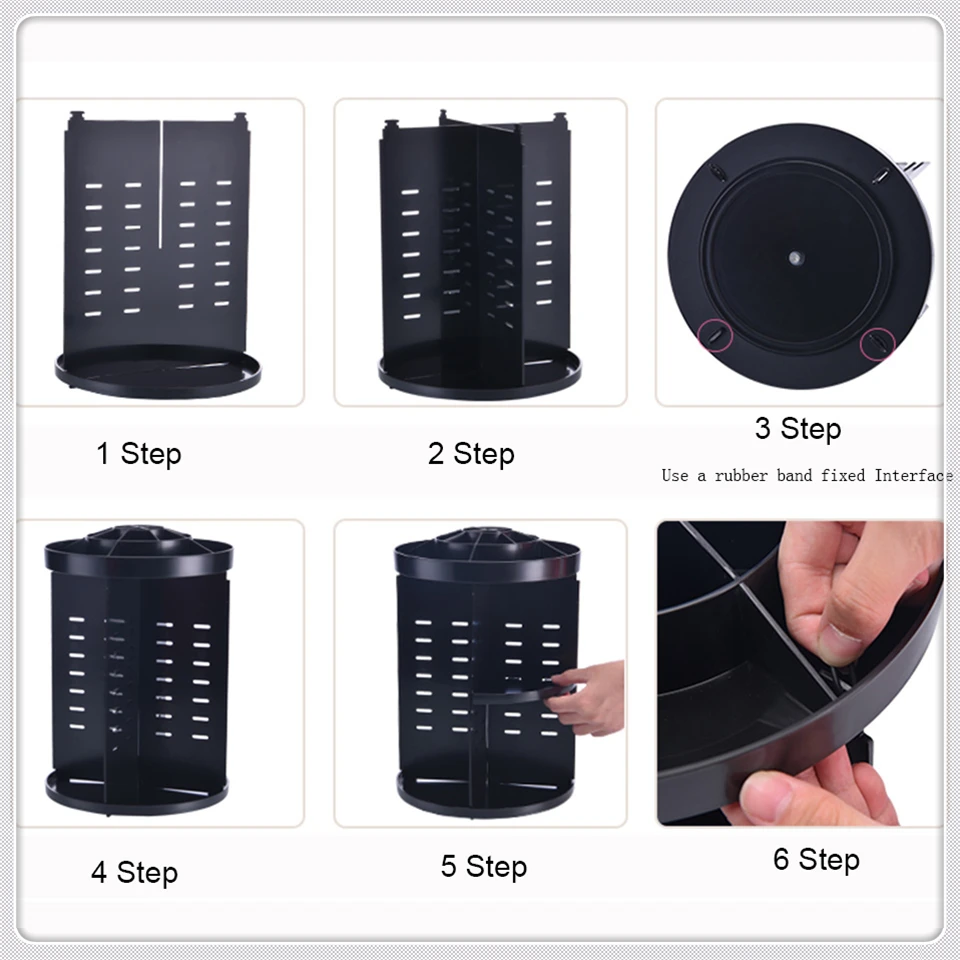 1 Step

2 Step

3 Step

Use a rubber band fixed Interface

4 Step

5 Step

6 Step