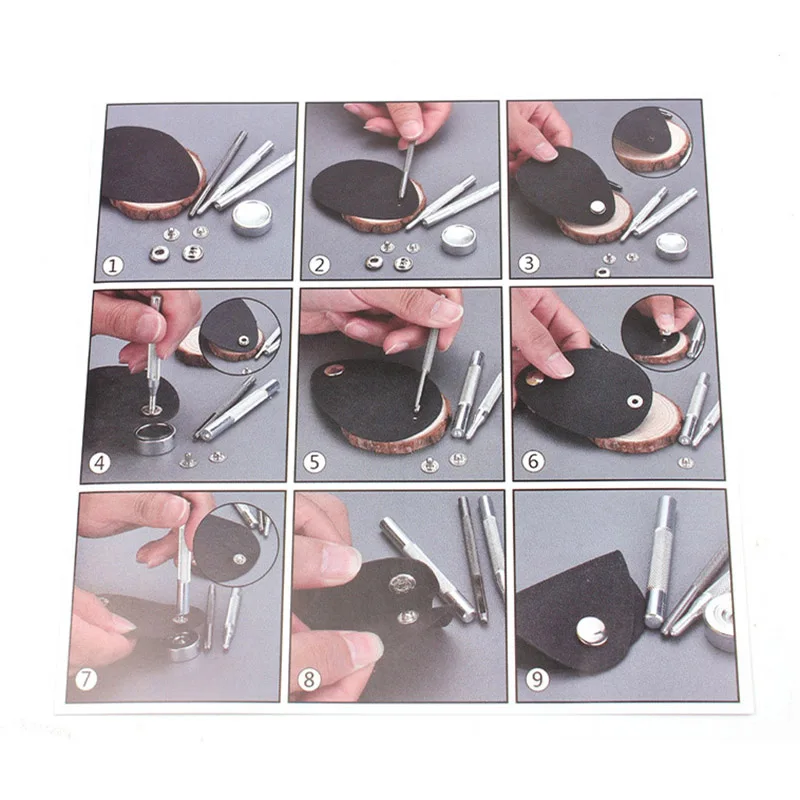 1
2
3
4
5
6
7
8
9