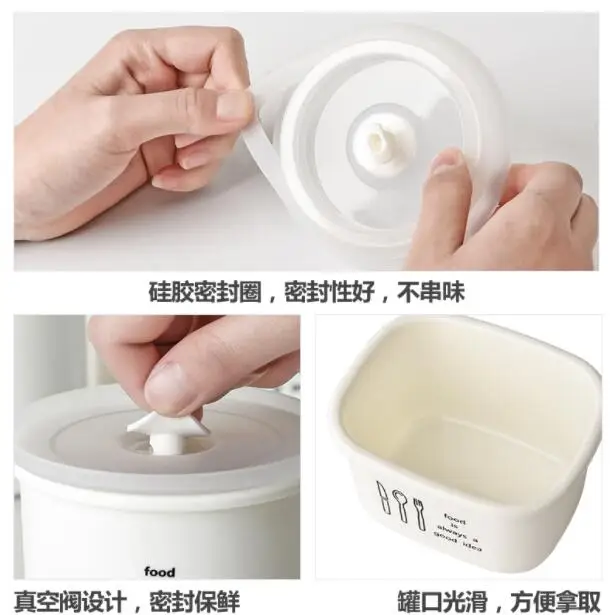 硅胶密封圈，密封性好，不串味

food

food is always a good idea

真空阀设计，密封保鲜

罐口光滑，方便拿取