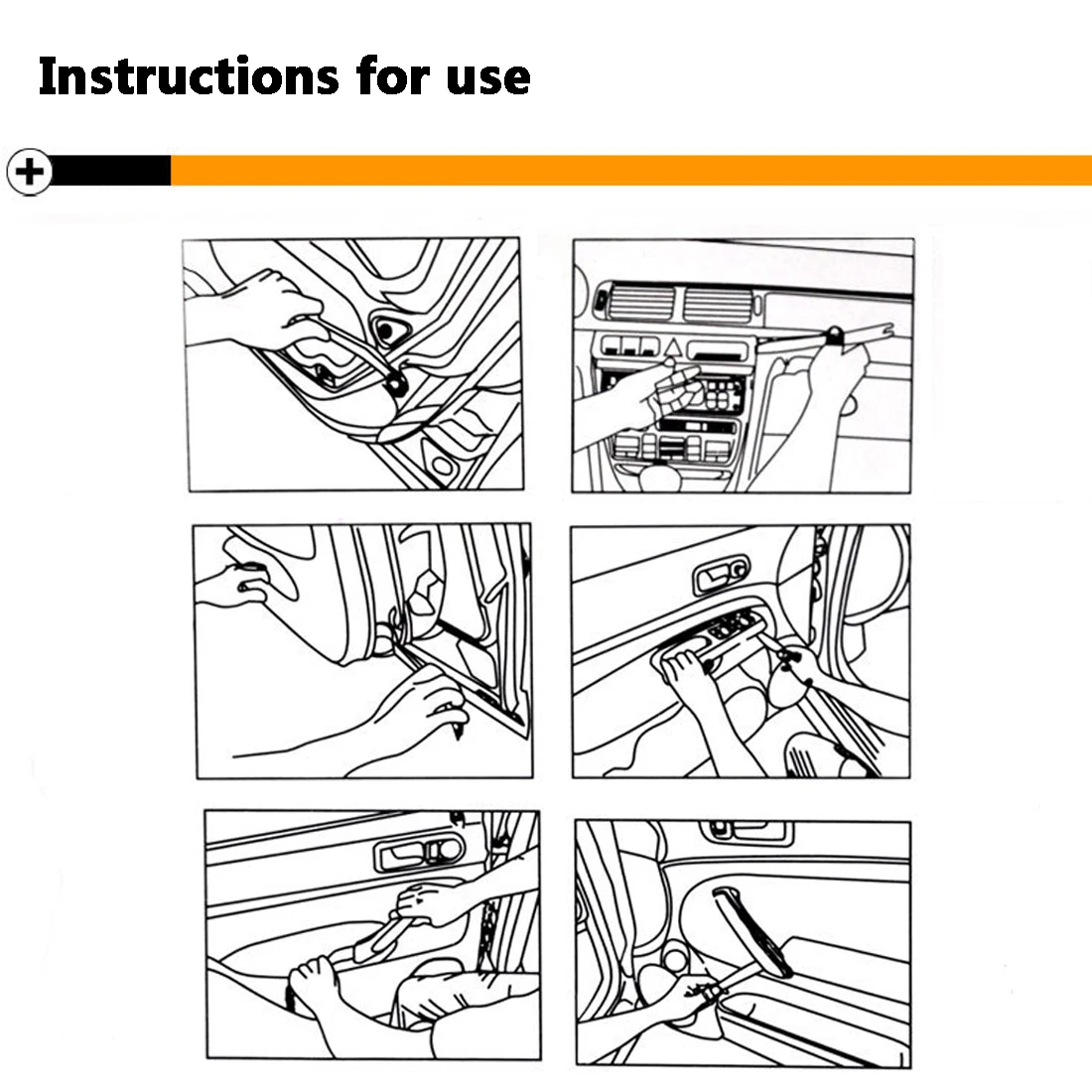 Instructions for use