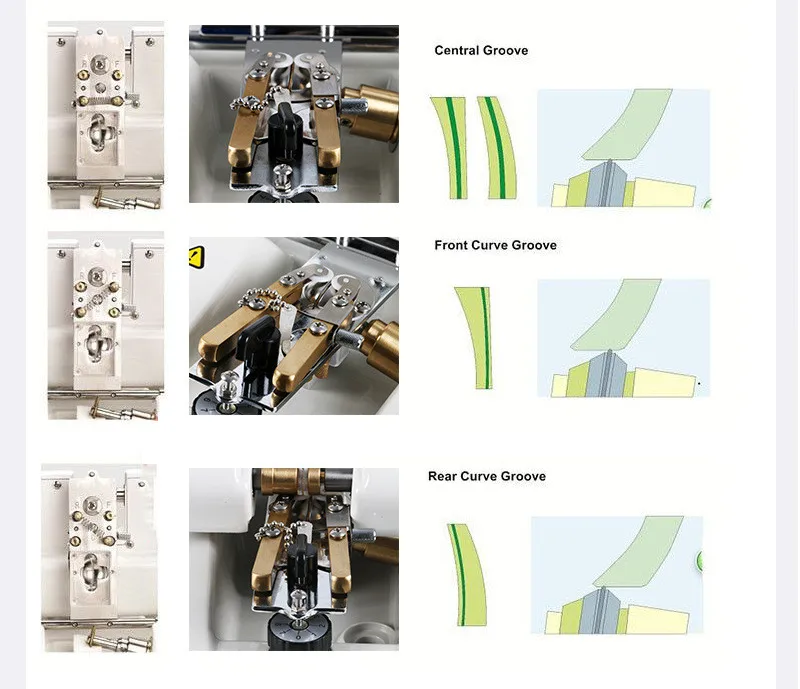 Central Groove

Front Curve Groove

Rear Curve Groove