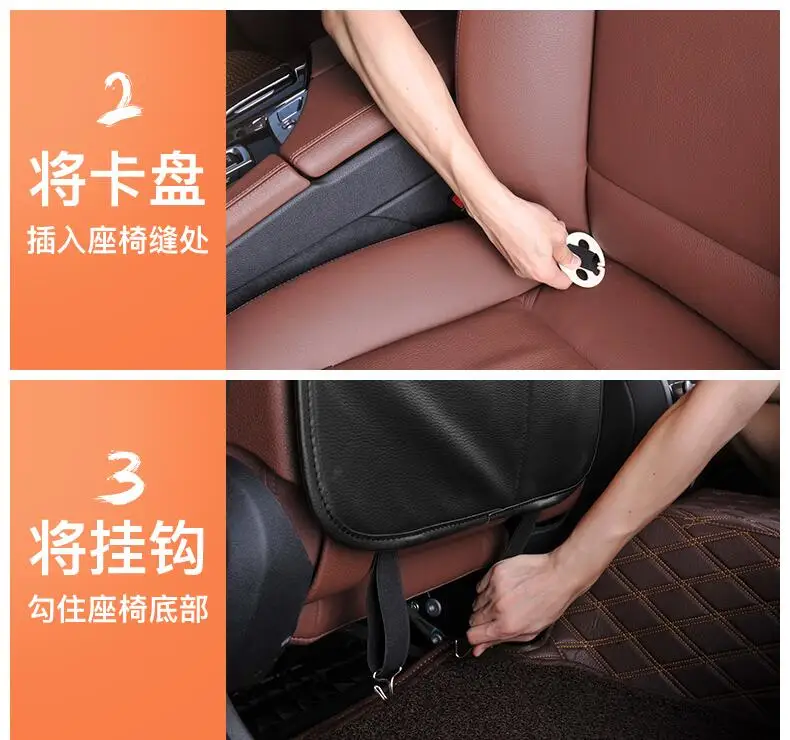 2
将卡盘
插入座椅缝处

3
将挂钩
勾住座椅底部