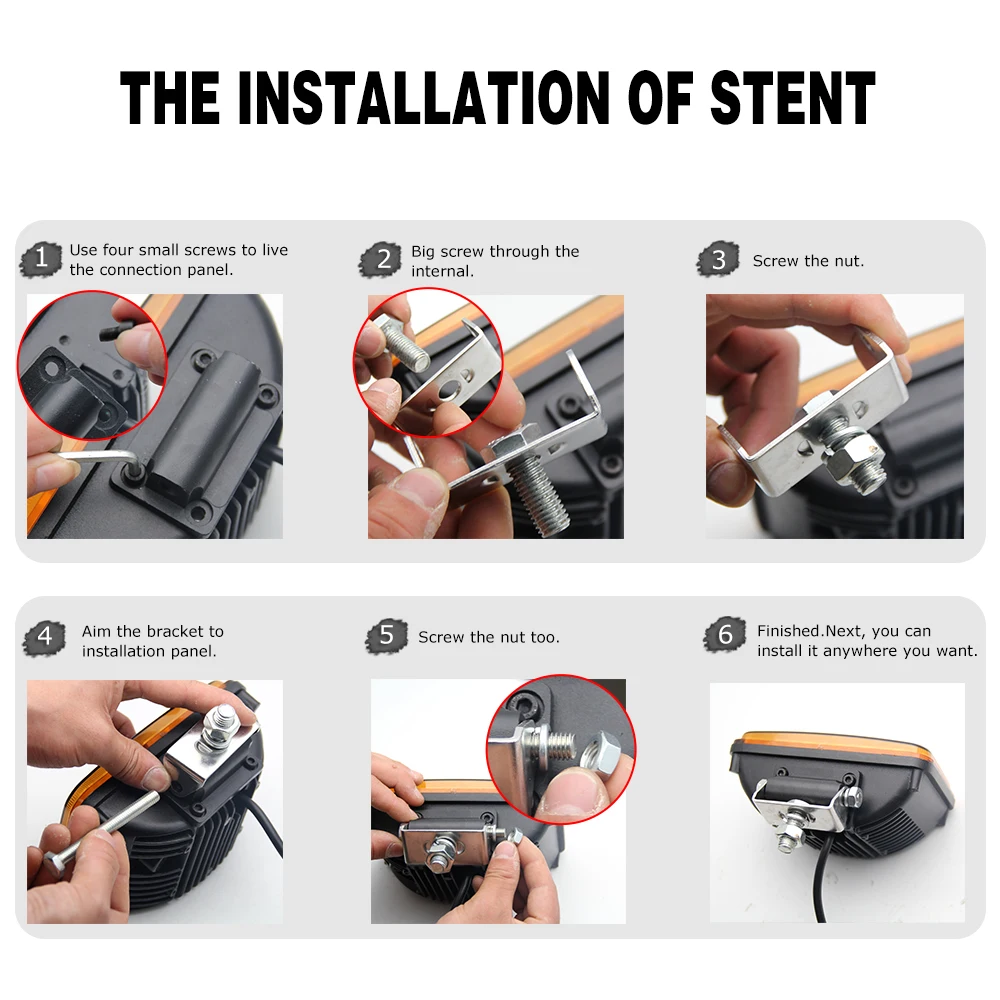 THE INSTALLATION OF STENT

1 Use four small screws to live the connection panel.

2 Big screw through the internal.

3 Screw the nut.

4 Aim the bracket to installation panel.

5 Screw the nut too.

6 Finished.Next, you can install it anywhere you want.