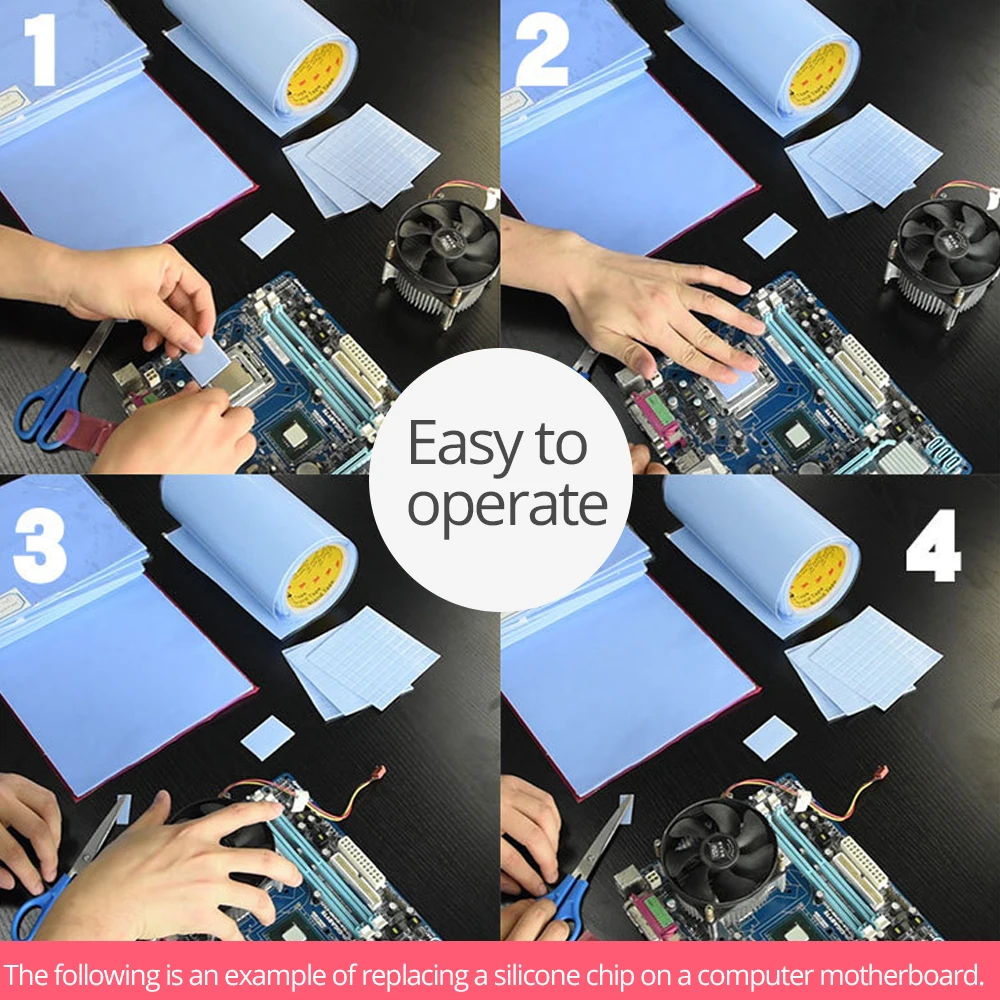 1

2

Easy to operate

3

4

The following is an example of replacing a silicone chip on a computer motherboard.