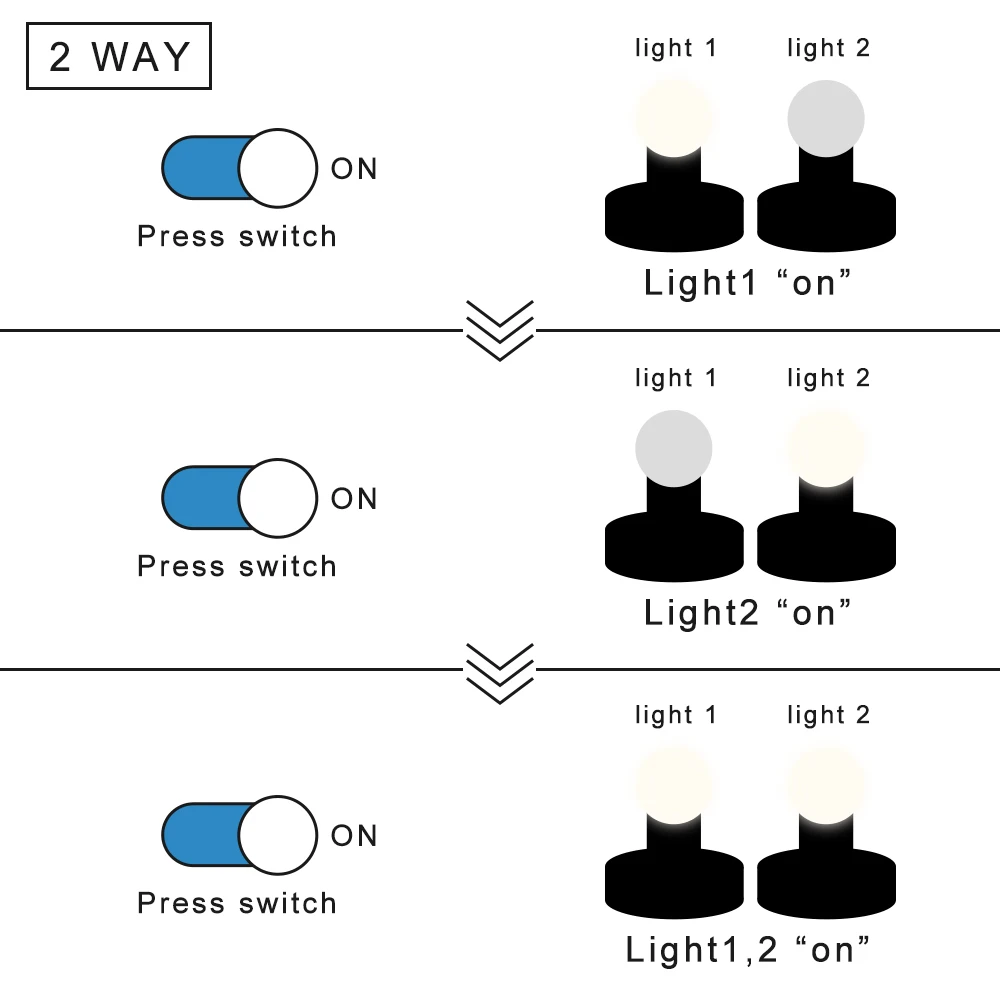 2 WAY

ON
Press switch

light 1 light 2

Light1 “on”

ON
Press switch

light 1 light 2

Light2 “on”

ON
Press switch

light 1 light 2

Light1,2 “on”