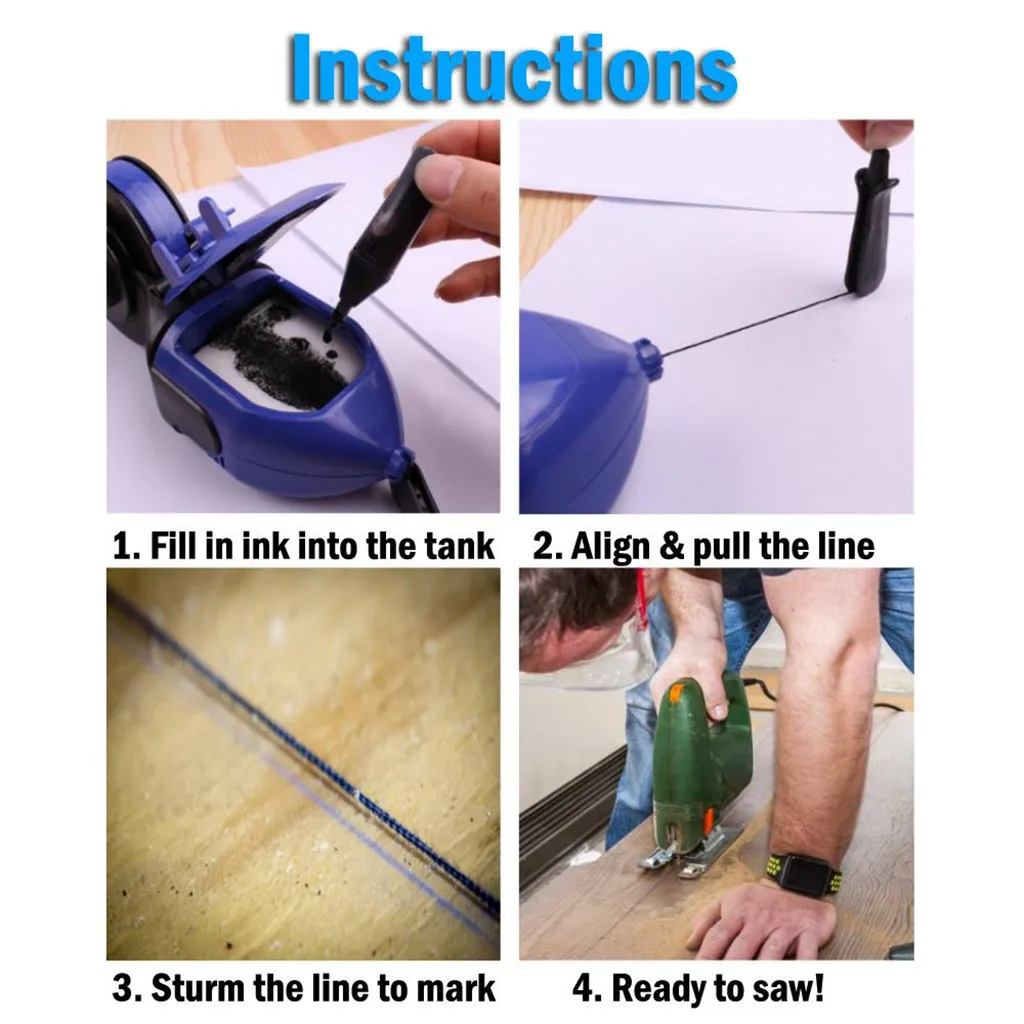 Instructions

1. Fill in ink into the tank

2. Align & pull the line

3. Sturm the line to mark

4. Ready to saw!