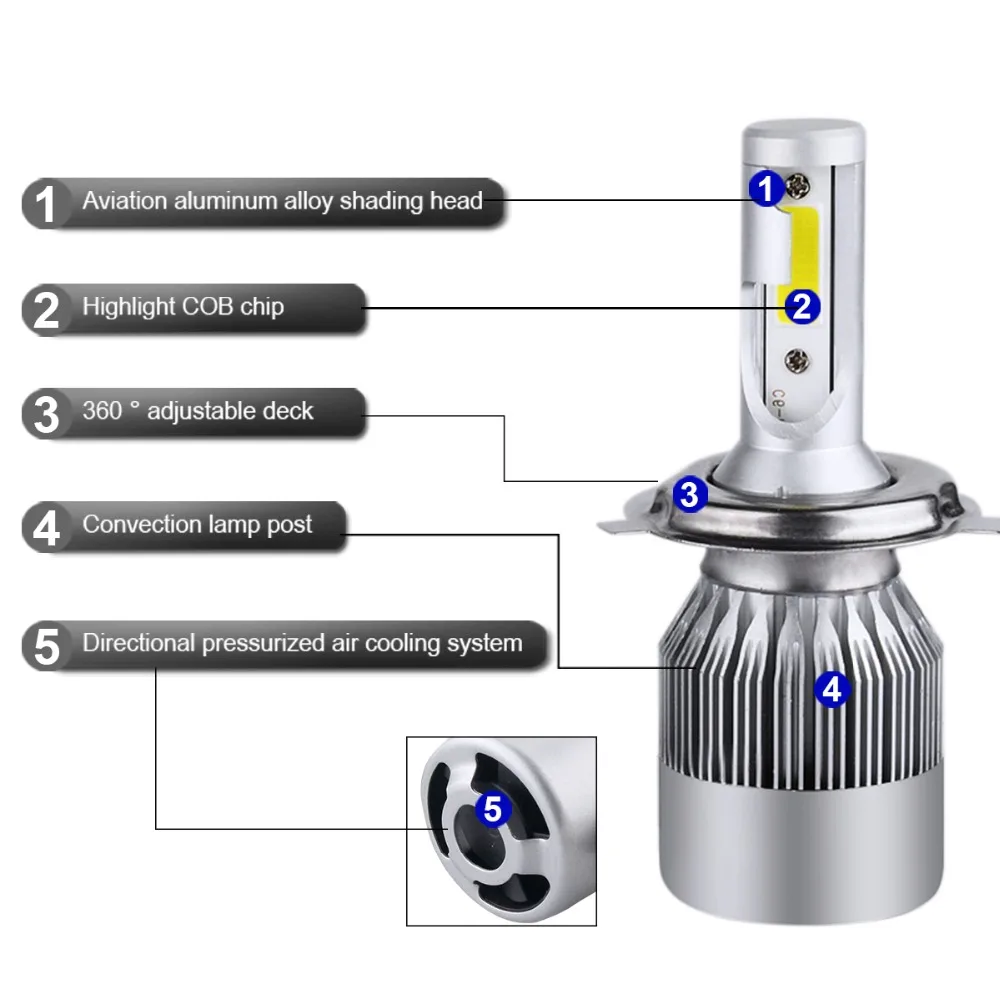 1 Aviation aluminum alloy shading head

2 Highlight COB chip

3 360 ° adjustable deck

4 Convection lamp post

5 Directional pressurized air cooling system

1

2

C8

3

4

5