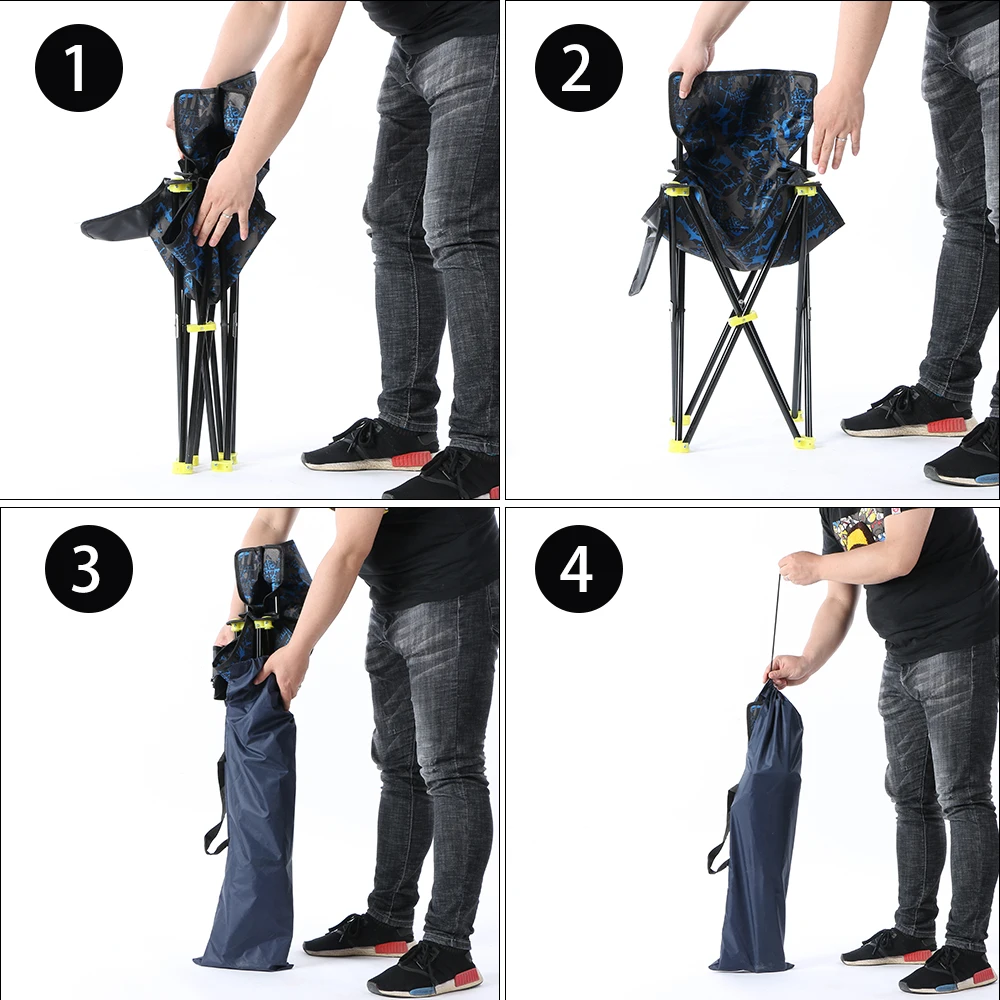 1

2

3

4