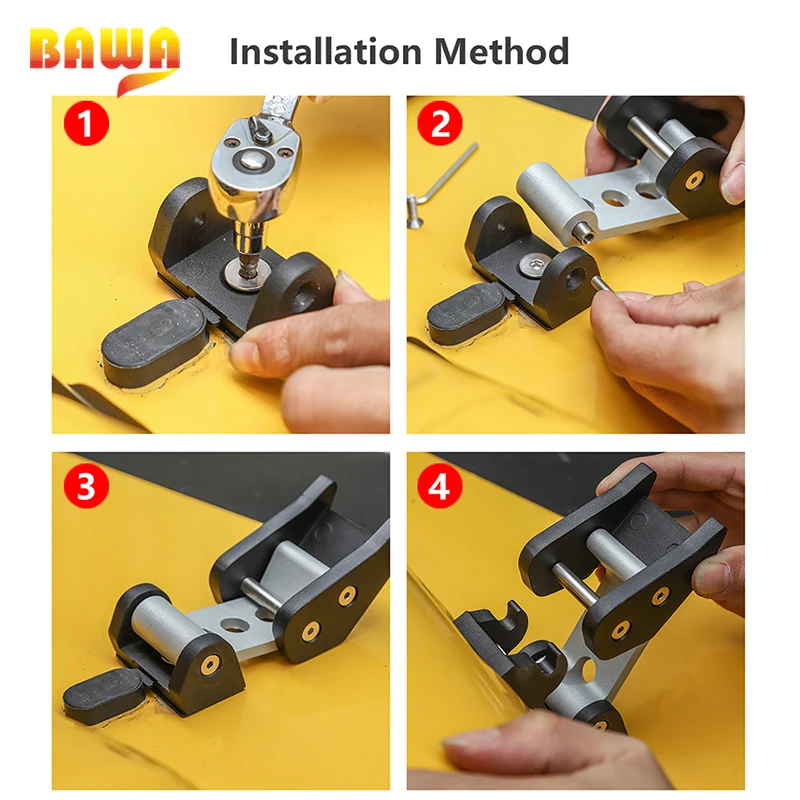 BAWA Installation Method

1

2

3

4