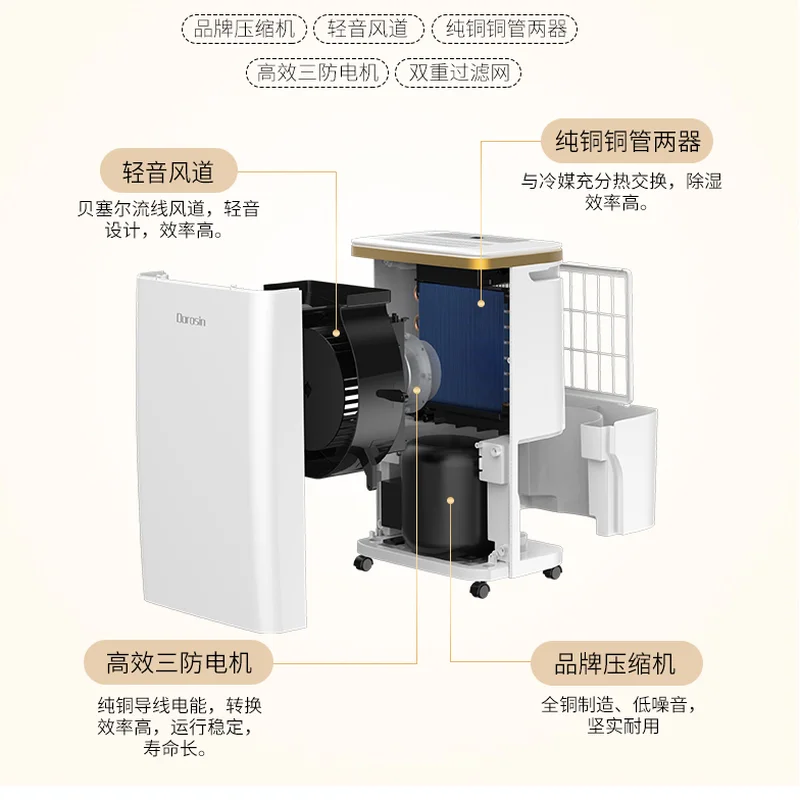 品牌压缩机 轻音风道 纯铜铜管两器

高效三防电机 双重过滤网

轻音风道

贝塞尔流线风道，轻音设计，效率高。

纯铜铜管两器

与冷媒充分热交换，除湿效率高。

Dorosin

高效三防电机

纯铜导线电能，转换效率高，运行稳定，寿命长。

品牌压缩机

全铜制造、低噪音，坚实耐用