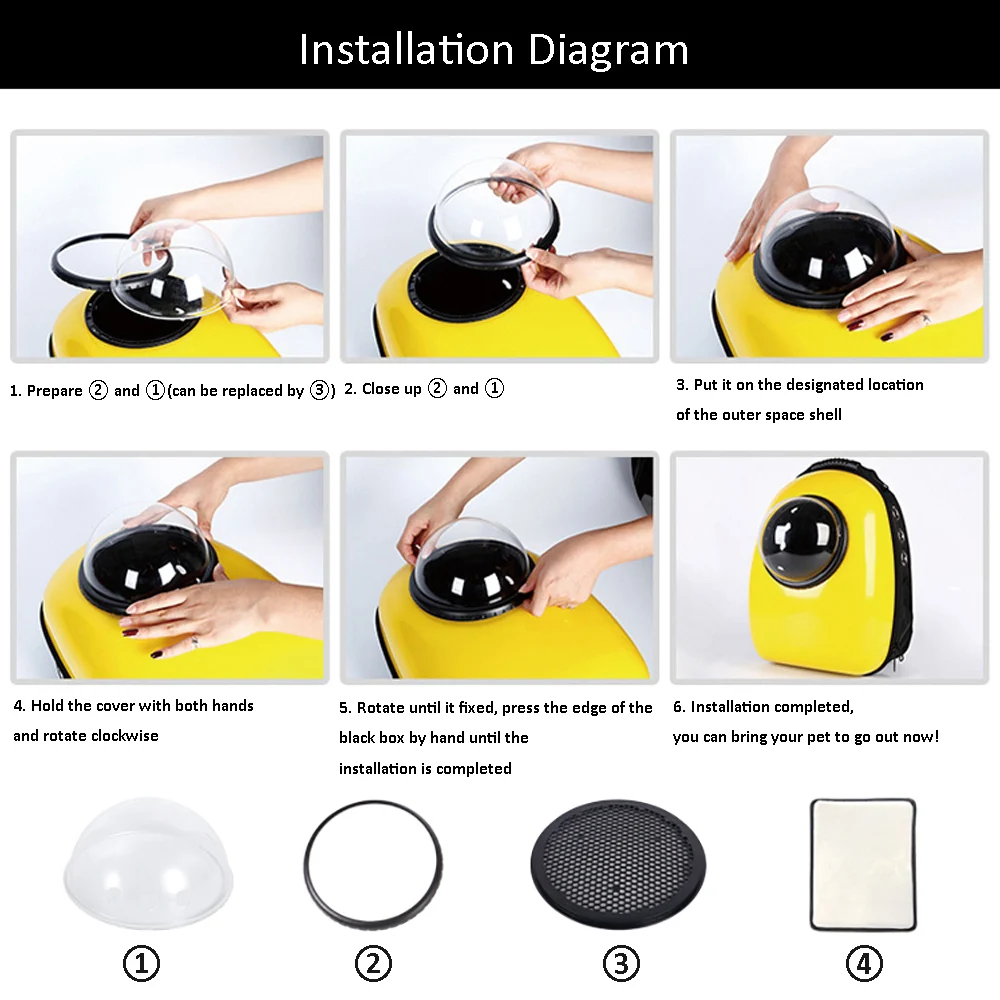 Installation Diagram

1. Prepare ② and ①(can be replaced by ③)

2. Close up ② and ①

3. Put it on the designated location of the outer space shell

4. Hold the cover with both hands and rotate clockwise

5. Rotate until it fixed, press the edge of the black box by hand until the installation is completed

6. Installation completed, you can bring your pet to go out now!

①

②

③

④