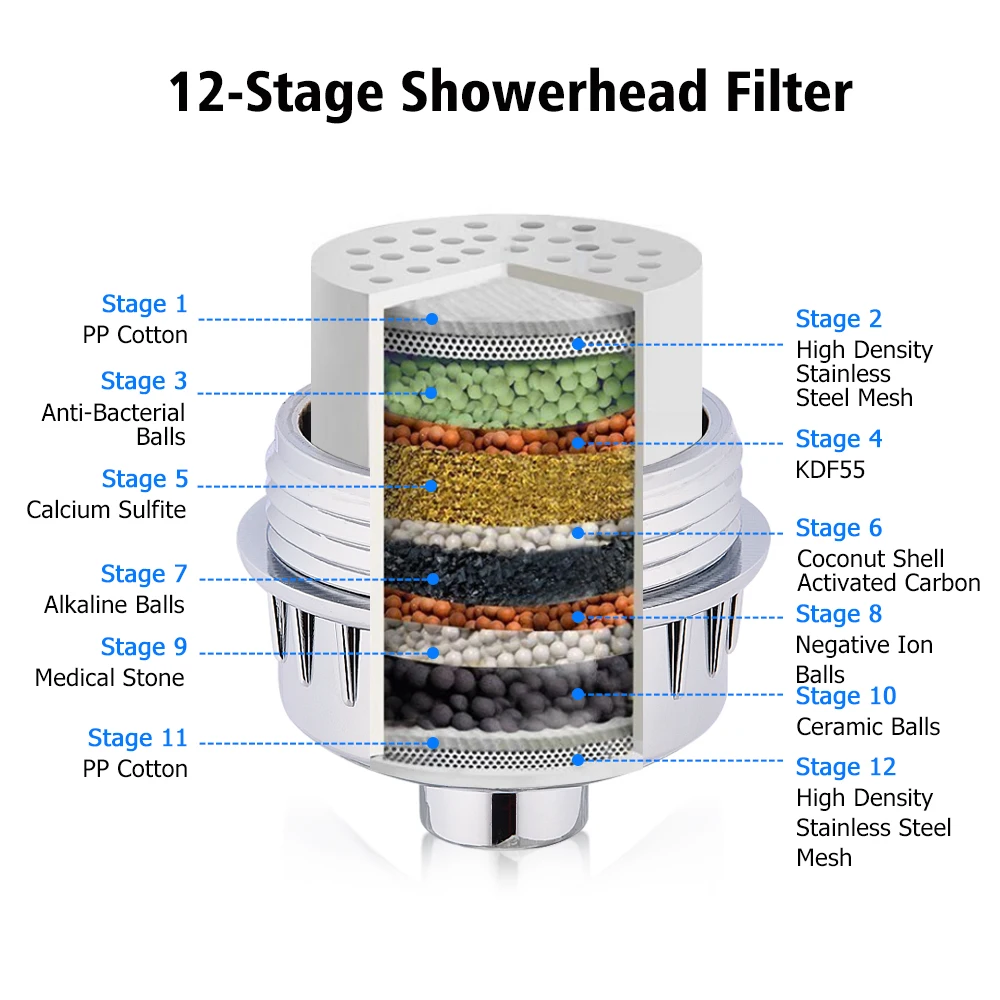 12-Stage Showerhead Filter

Stage 1
PP Cotton

Stage 3
Anti-Bacterial Balls

Stage 5
Calcium Sulfite

Stage 7
Alkaline Balls

Stage 9
Medical Stone

Stage 11
PP Cotton

Stage 2
High Density Stainless Steel Mesh

Stage 4
KDF55

Stage 6
Coconut Shell Activated Carbon

Stage 8
Negative Ion Balls

Stage 10
Ceramic Balls

Stage 12
High Density Stainless Steel Mesh