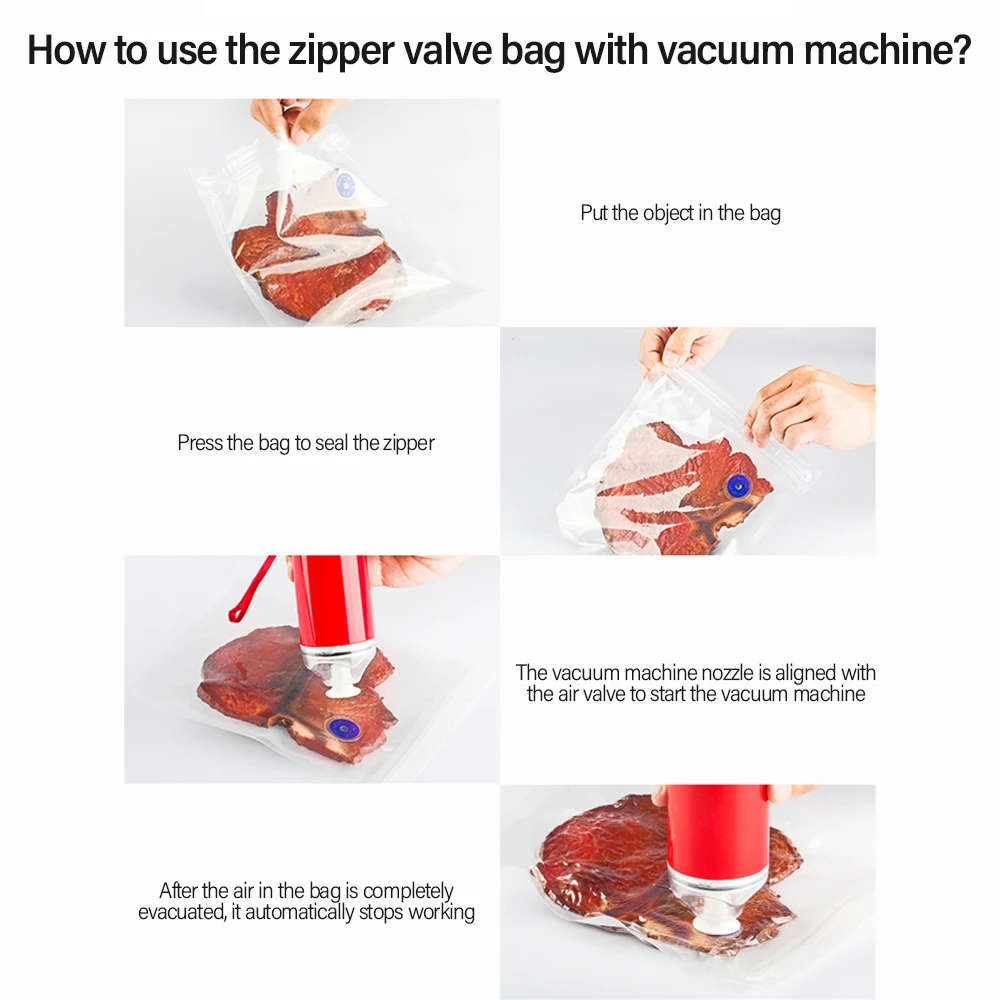 How to use the zipper valve bag with vacuum machine?

Put the object in the bag

Press the bag to seal the zipper

The vacuum machine nozzle is aligned with the air valve to start the vacuum machine

After the air in the bag is completely evacuated, it automatically stops working