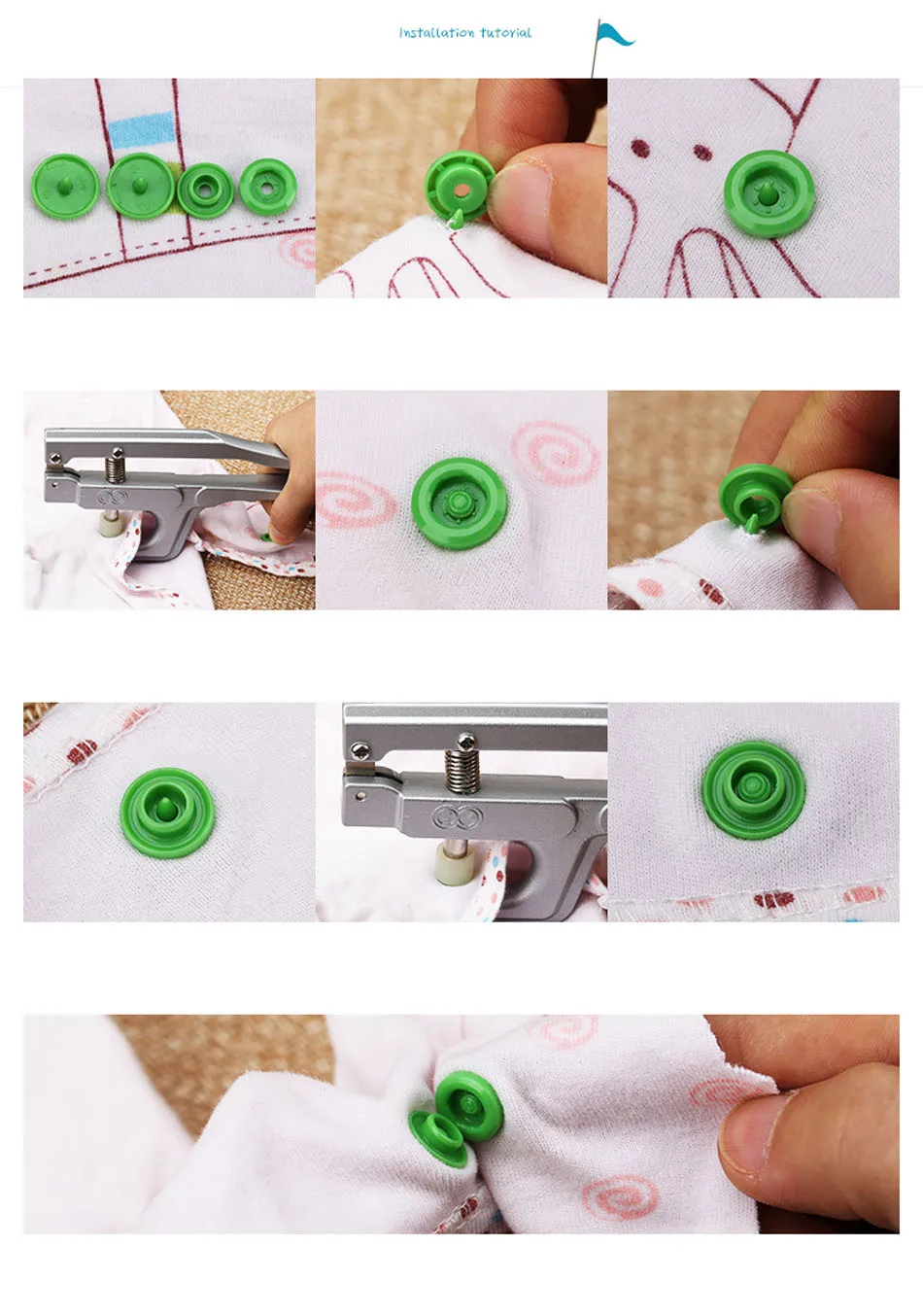 Installation tutorial