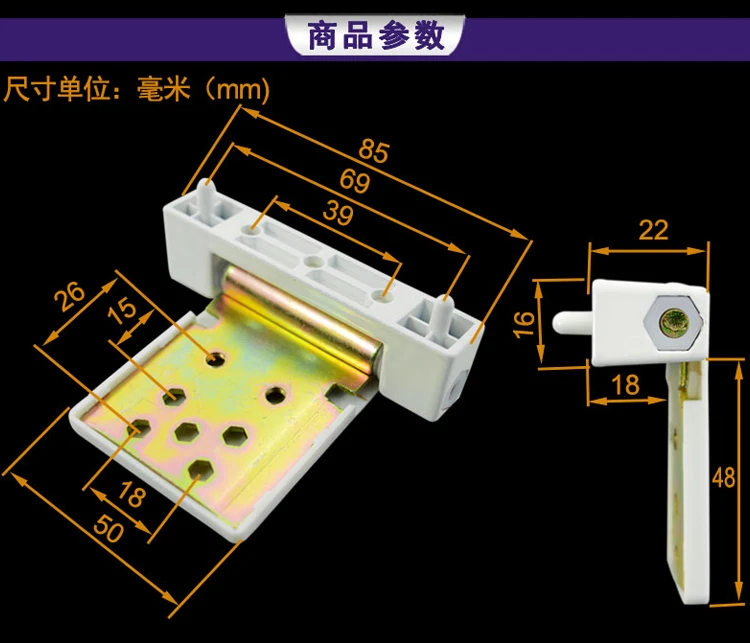 商品参数

尺寸单位：毫米（mm）

85
69
39
26
15
18
50
22
16
18
48