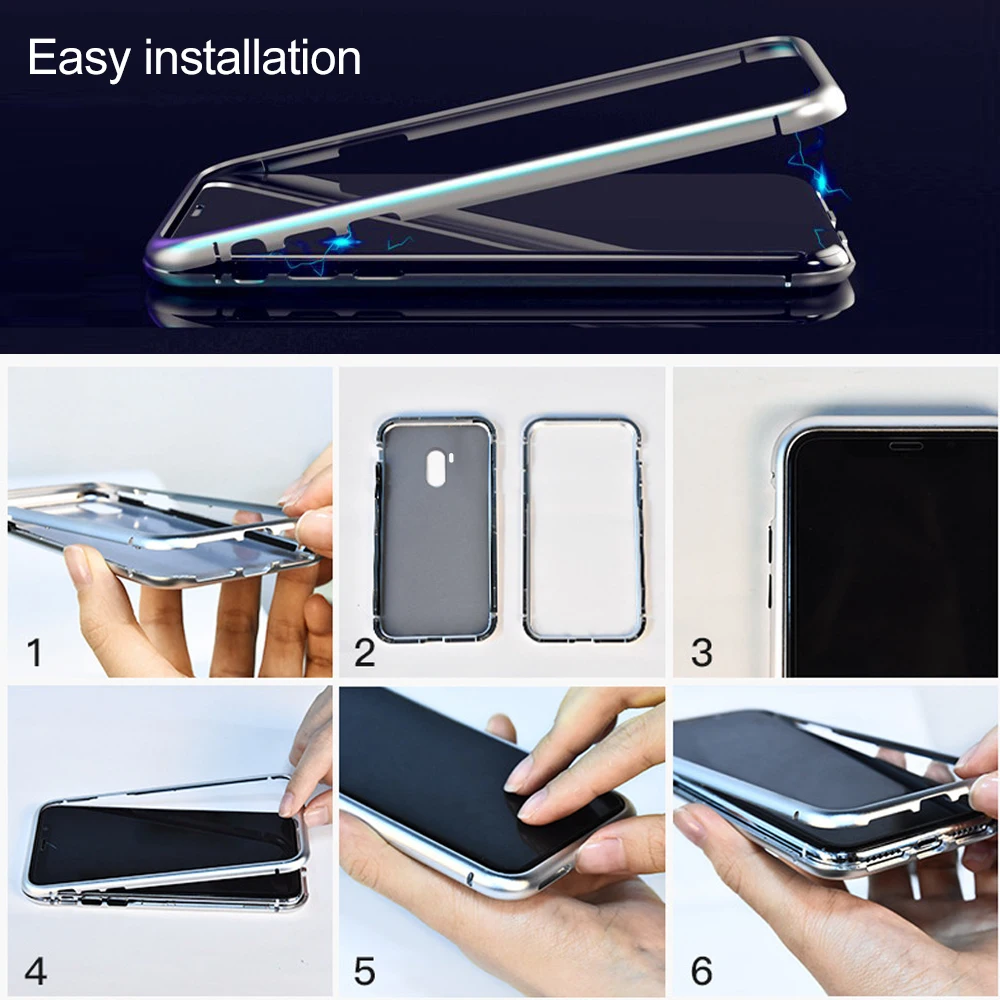 Easy installation

1

2

3

4

5

6