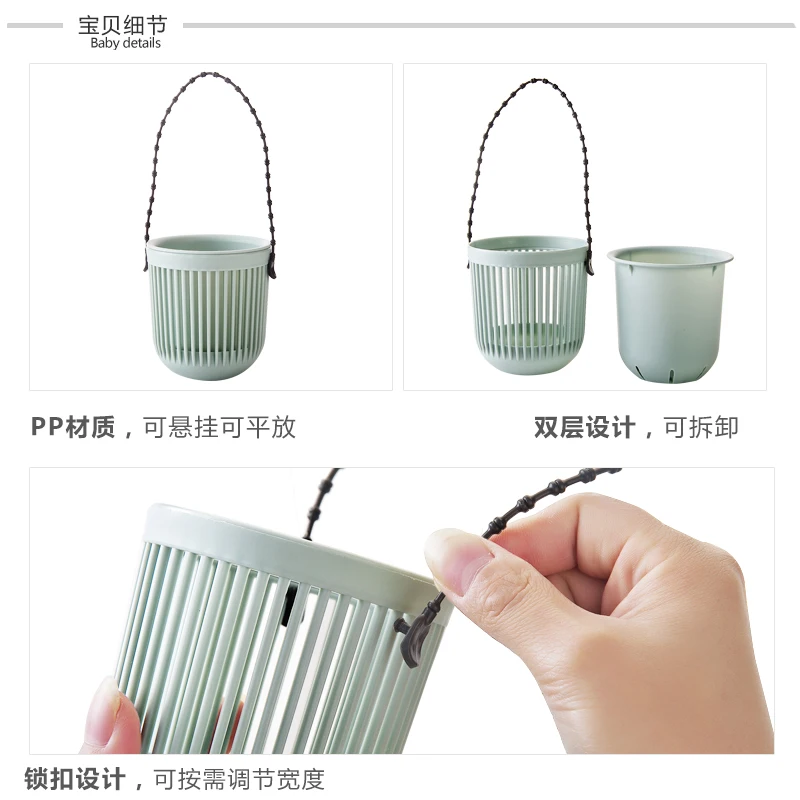 宝贝细节
Baby details

PP材质，可悬挂可平放

双层设计，可拆卸

锁扣设计，可按需调节宽度