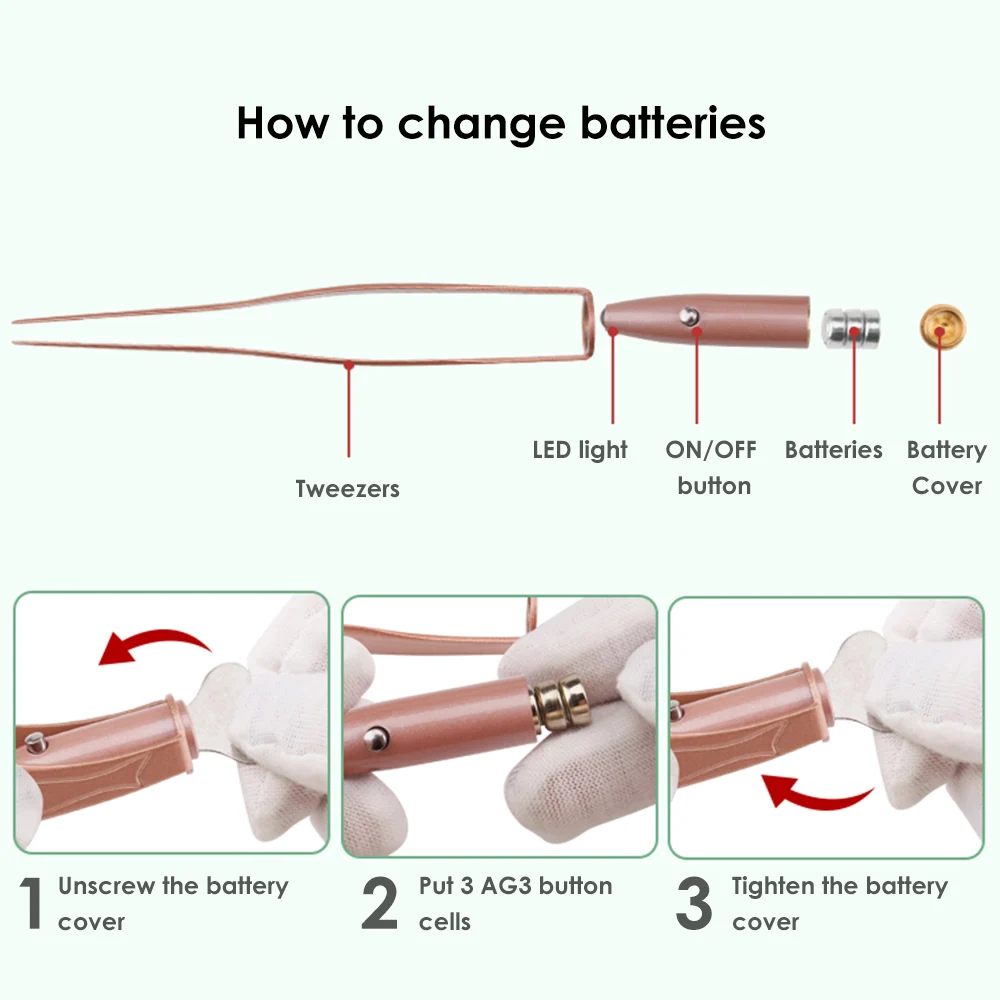 How to change batteries

Tweezers

LED light

ON/OFF button

Batteries

Battery Cover

1 Unscrew the battery cover

2 Put 3 AG3 button cells

3 Tighten the battery cover