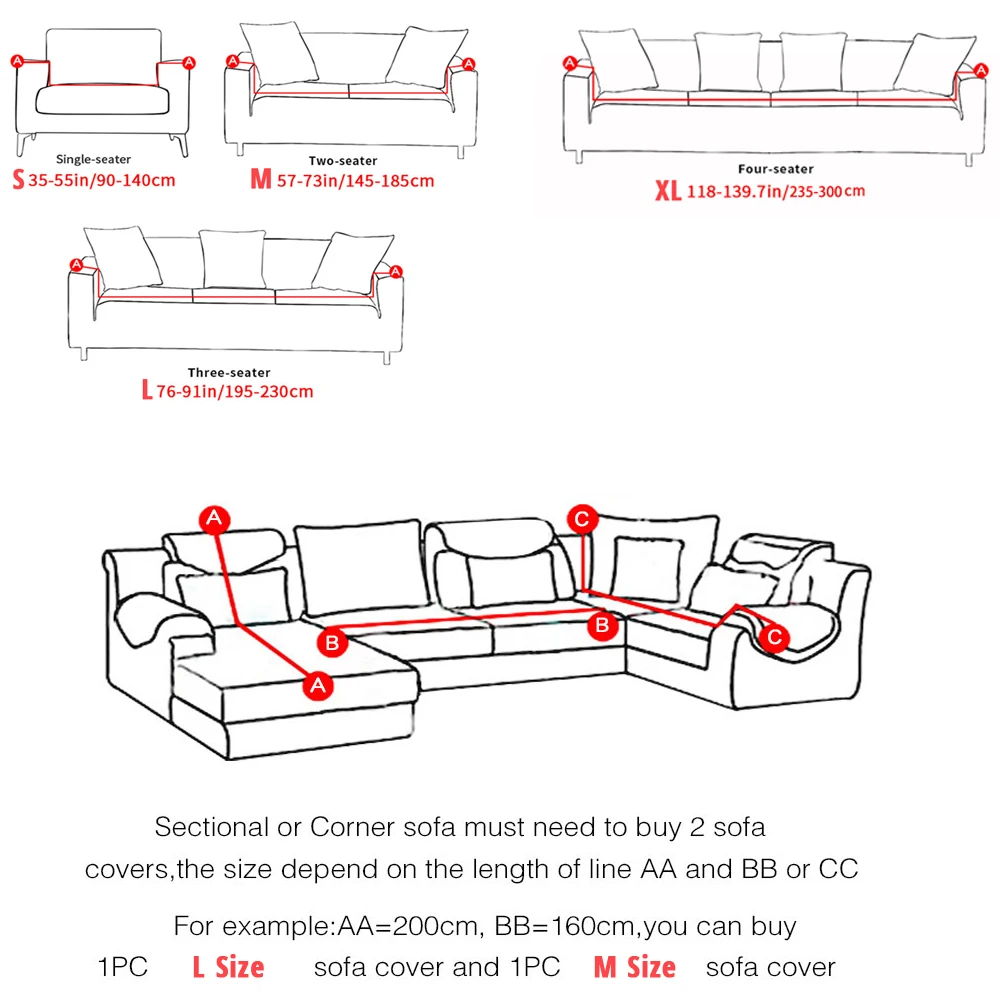 A A
Single-seater
S 35-55in/90-140cm

A A
Two-seater
M 57-73in/145-185cm

A A
Four-seater
XL 118-139.7in/235-300cm

A A
Three-seater
L 76-91in/195-230cm

A C
B B
A C

Sectional or Corner sofa must need to buy 2 sofa covers,the size depend on the length of line AA and BB or CC

For example:AA=200cm, BB=160cm,you can buy 1PC L Size sofa cover and 1PC M Size sofa cover