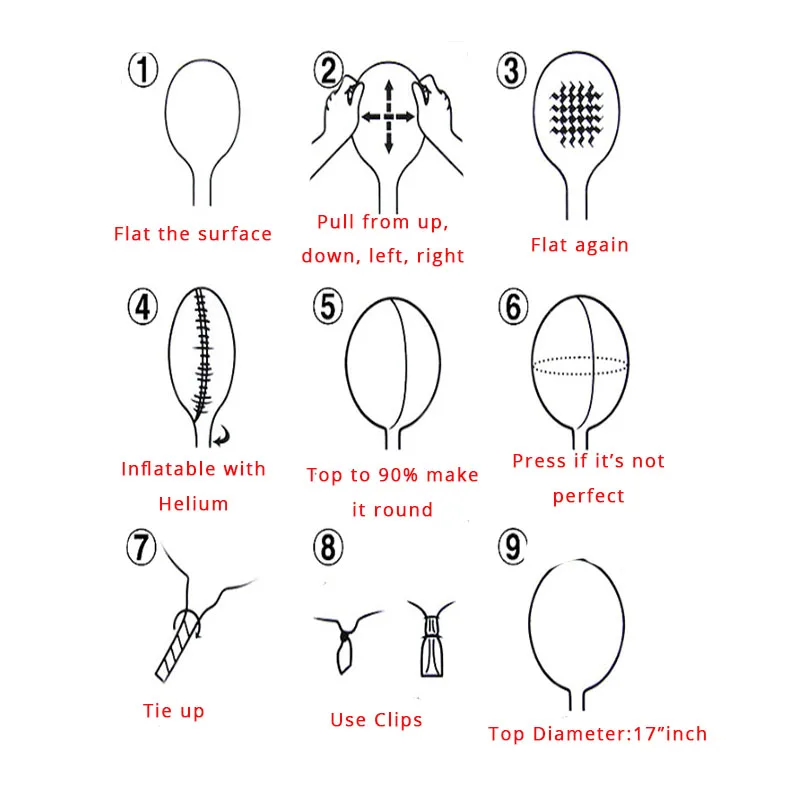 ①
Flat the surface

②
Pull from up, down, left, right

③
Flat again

④
Inflatable with Helium

⑤
Top to 90% make it round

⑥
Press if it's not perfect

⑦
Tie up

⑧
Use Clips

⑨
Top Diameter:17"inch