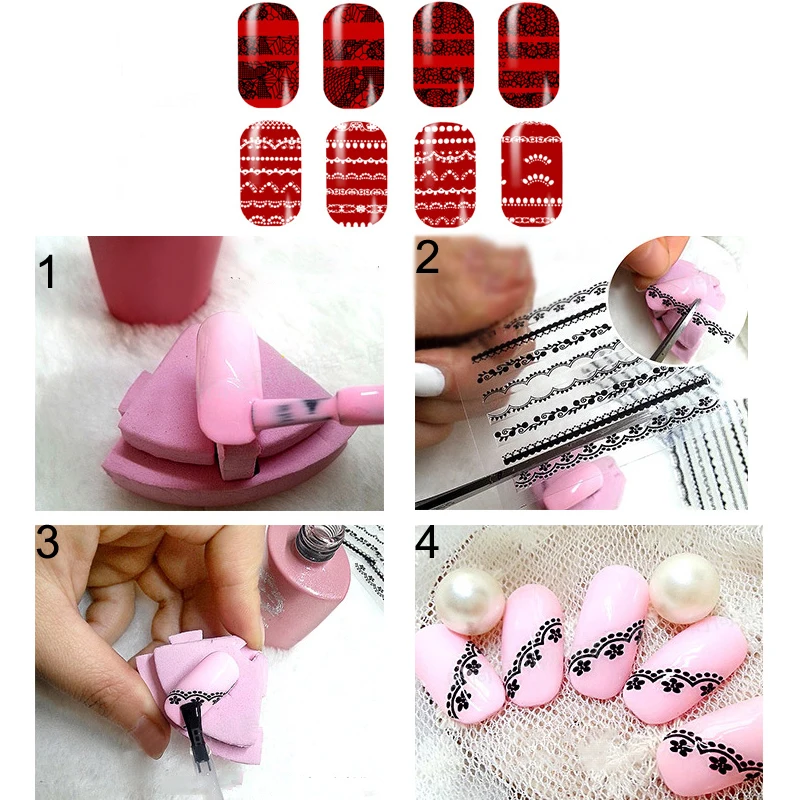 1

2

3

4