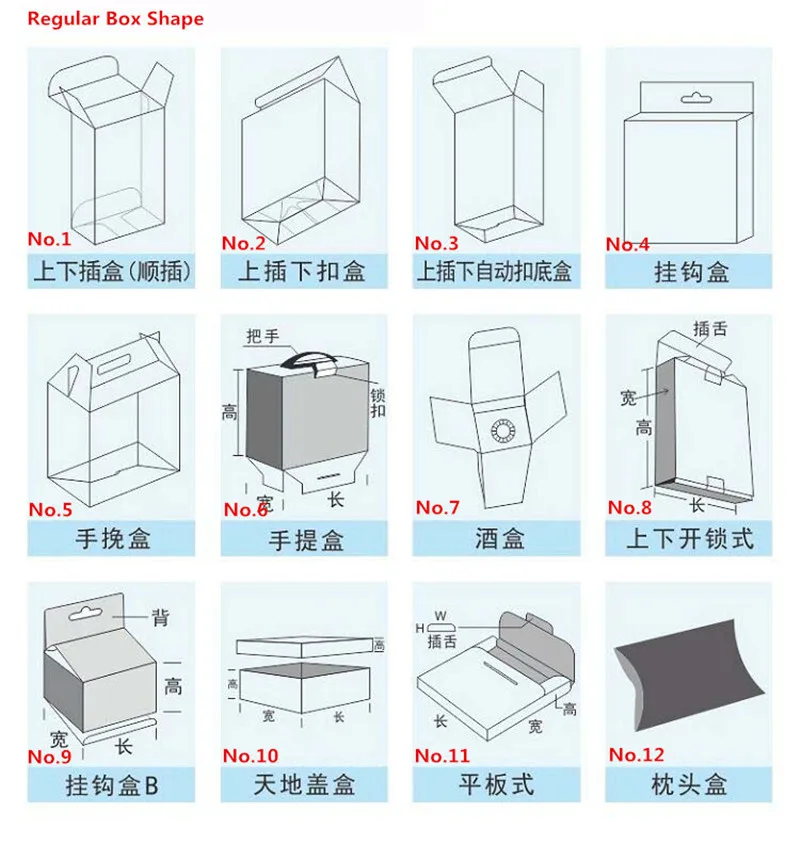 Regular Box Shape

No.1
上下插盒(顺插)

No.2
上插下扣盒

No.3
上插下自动扣底盒

No.4
挂钩盒

No.5
手挽盒

把手
锁扣
高
宽
长
No.6
手提盒

No.7
酒盒

插舌
宽
高
长
No.8
上下开锁式

背
高
宽
长
No.9
挂钩盒B

高
高
宽
长
No.10
天地盖盒

W
H
插舌
长
宽
高
No.11
平板式

No.12
枕头盒