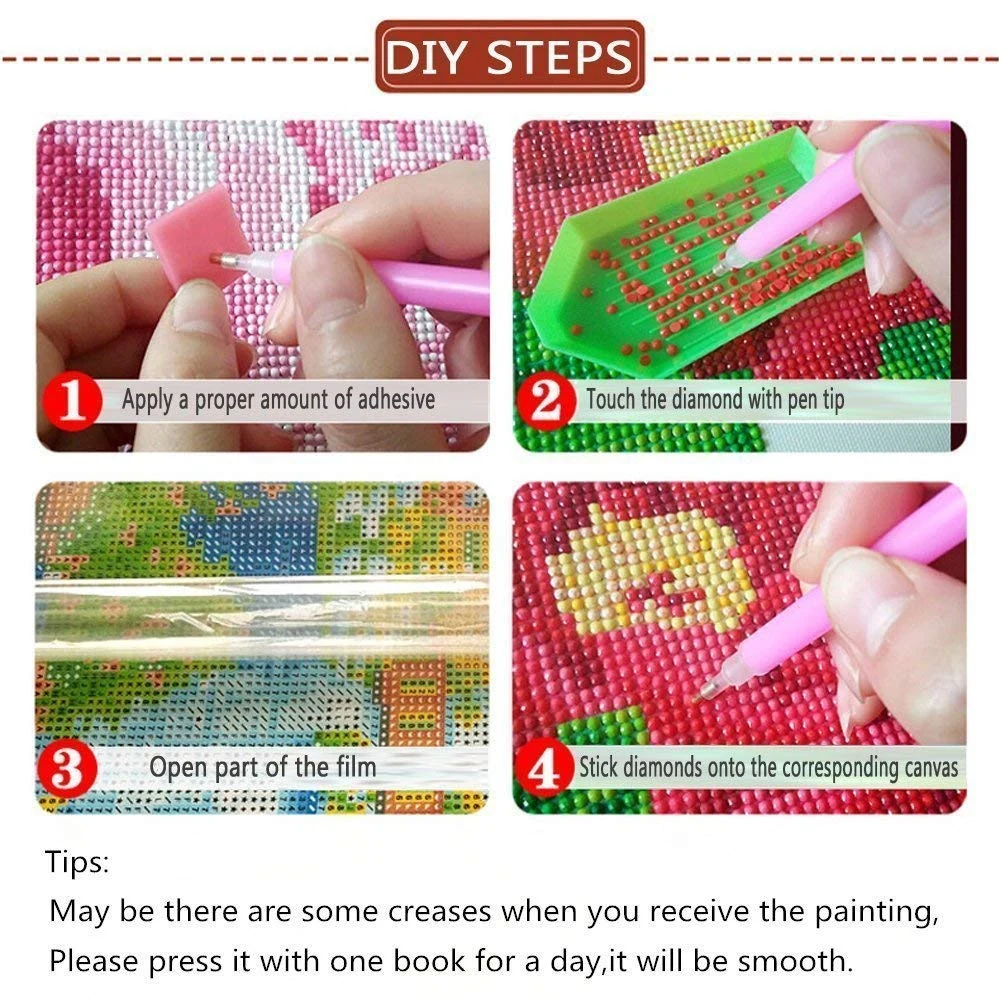 DIY STEPS

1 Apply a proper amount of adhesive

2 Touch the diamond with pen tip

3 Open part of the film

4 Stick diamonds onto the corresponding canvas

Tips:
May be there are some creases when you receive the painting,
Please press it with one book for a day,it will be smooth.