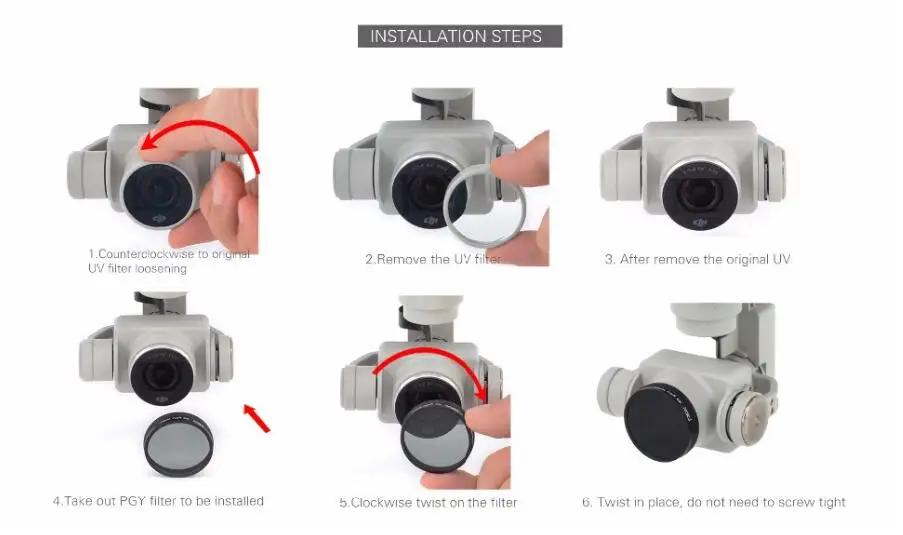 INSTALLATION STEPS

1.Counterclockwise to original UV filter loosening

2.Remove the UV filter

3. After remove the original UV

4.Take out PGY filter to be installed

5.Clockwise twist on the filter

6. Twist in place, do not need to screw tight