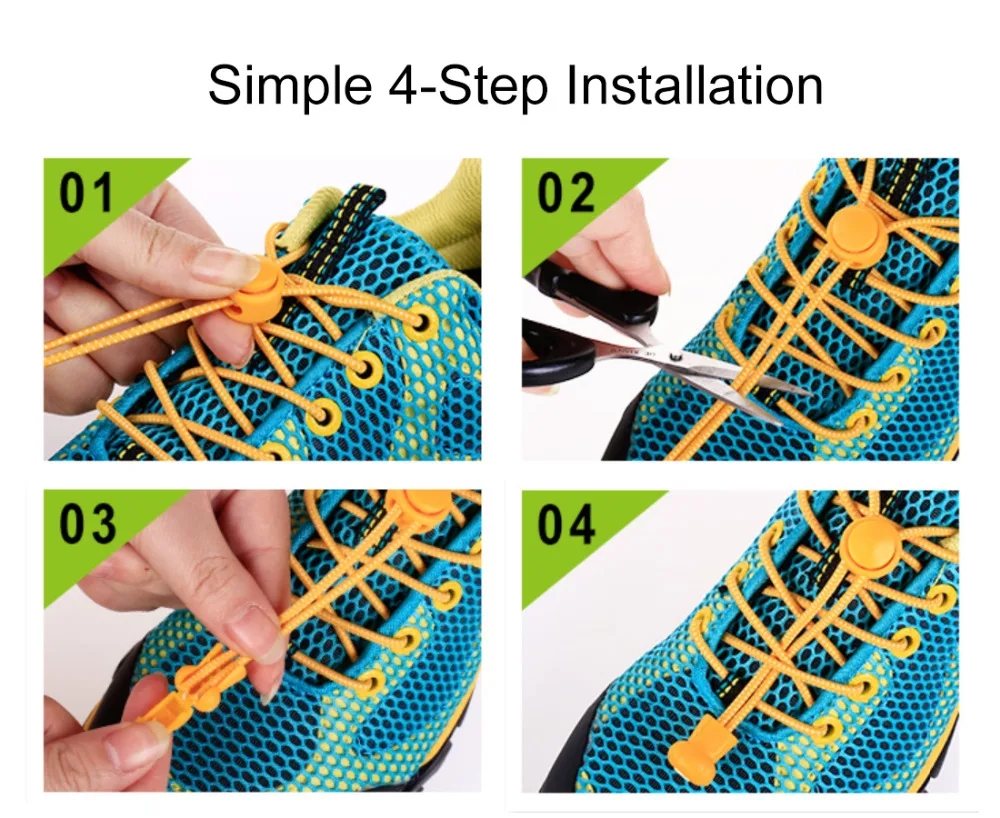 Simple 4-Step Installation

01

02

03

04