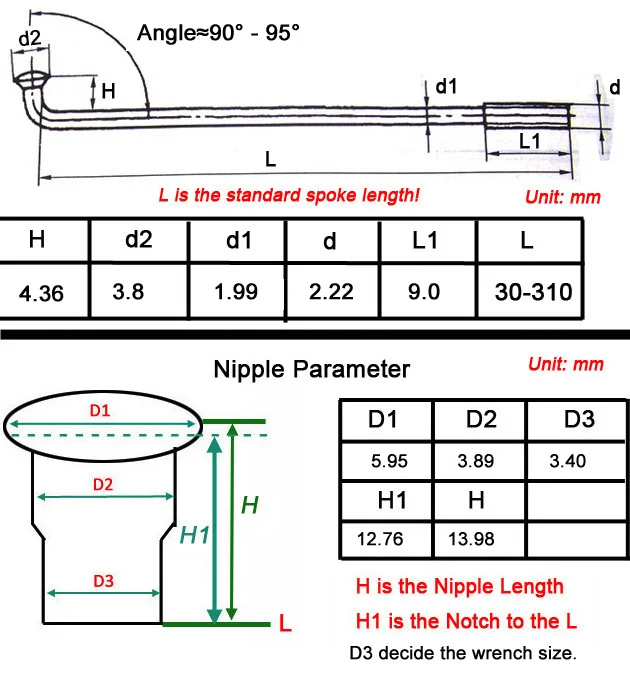 d2

Angle≈90° - 95°

H

d1

d

L1

L

L is the standard spoke length!

Unit: mm

| H | d2 | d1 | d | L1 | L |
|---|---|---|---|---|---|
| 4.36 | 3.8 | 1.99 | 2.22 | 9.0 | 30-310 |

Nipple Parameter

Unit: mm

D1

D2

D3

H1

H

L

| D1 | D2 | D3 |
|---|---|---|
| 5.95 | 3.89 | 3.40 |
| H1 | H | |
| 12.76 | 13.98 | |

H is the Nipple Length

H1 is the Notch to the L

D3 decide the wrench size.