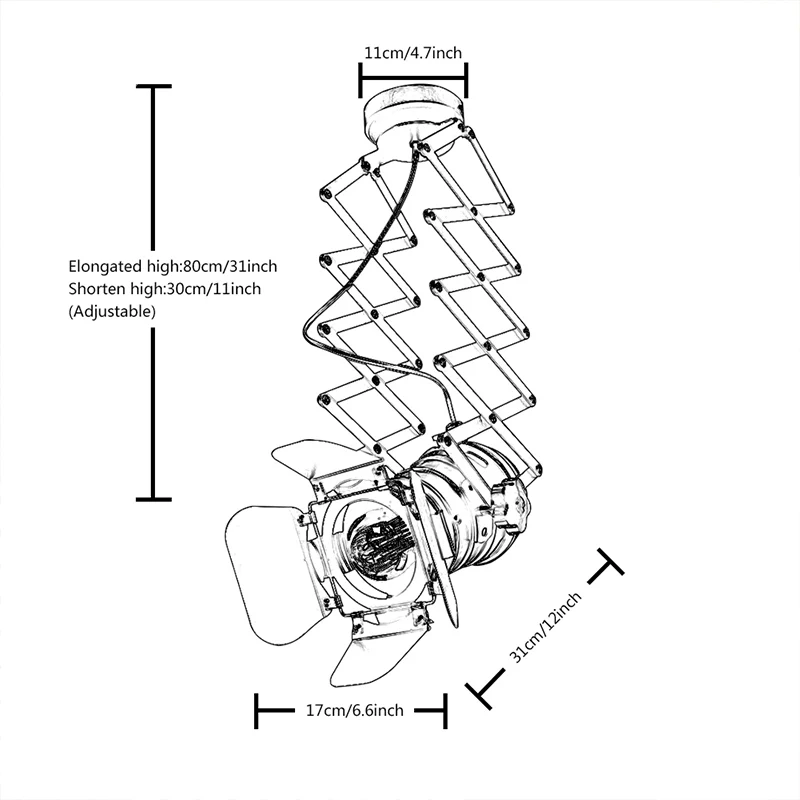 11cm/4.7inch

Elongated high:80cm/31inch
Shorten high:30cm/11inch
(Adjustable)

31cm/12inch

17cm/6.6inch