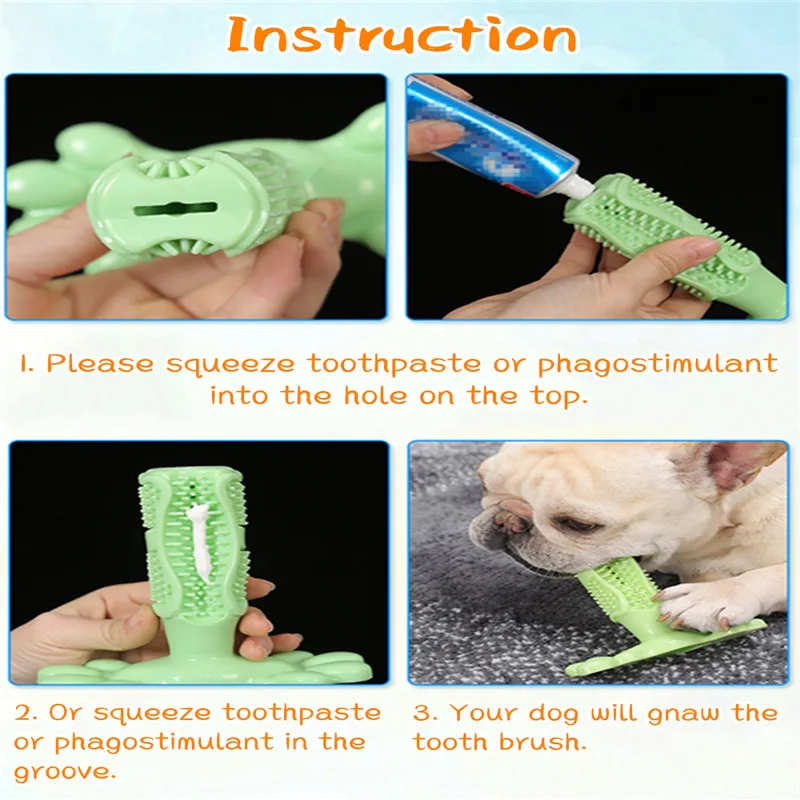 Instruction

1. Please squeeze toothpaste or phagostimulant into the hole on the top.

2. Or squeeze toothpaste or phagostimulant in the groove.

3. Your dog will gnaw the tooth brush.