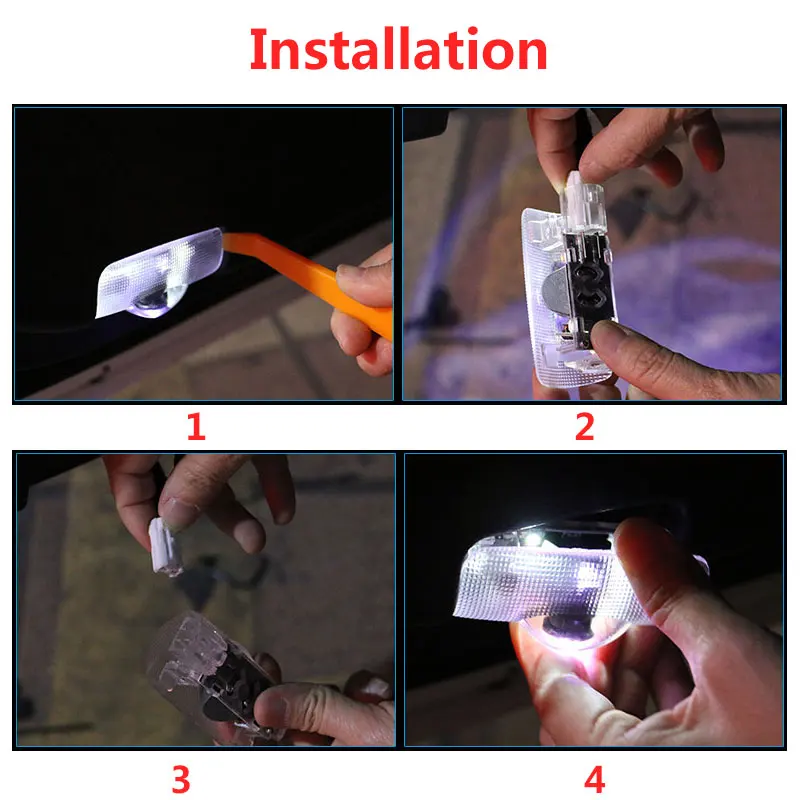 Installation

1

2

3

4