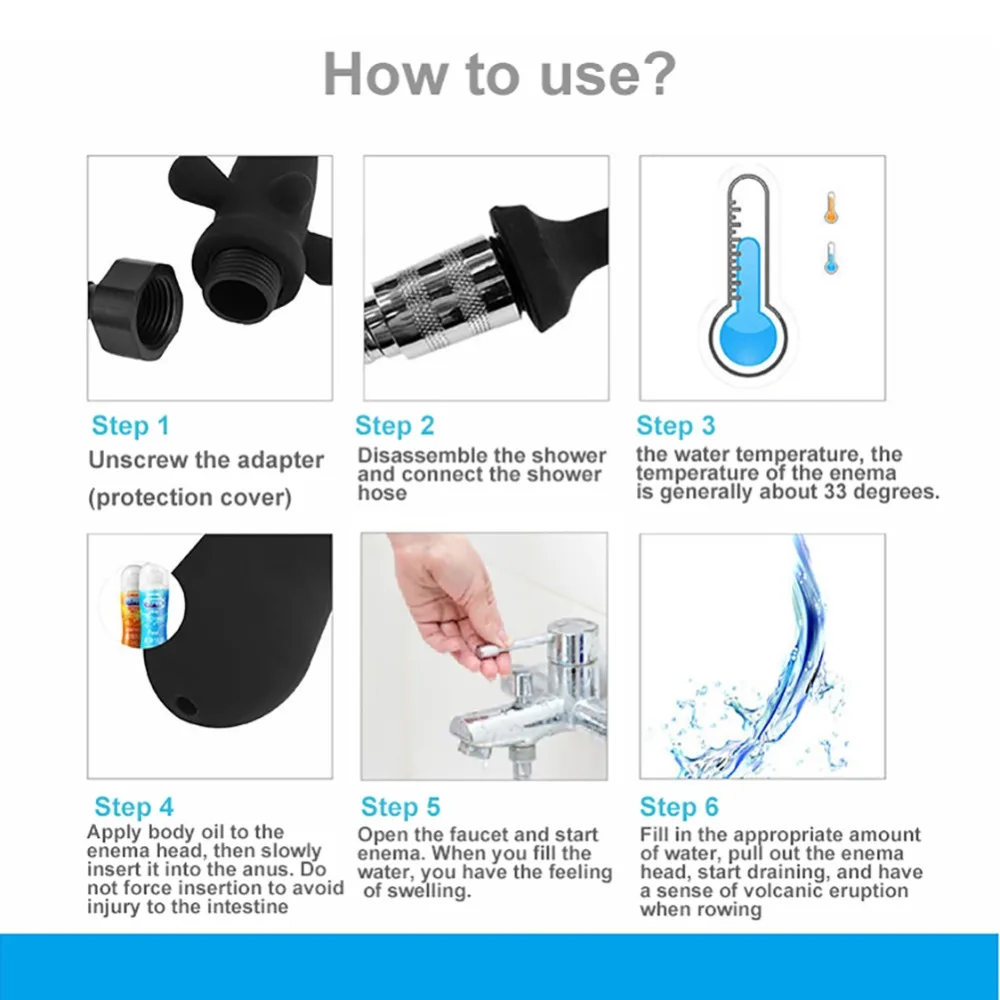 How to use?

Step 1
Unscrew the adapter (protection cover)

Step 2
Disassemble the shower and connect the shower hose

Step 3
the water temperature, the temperature of the enema is generally about 33 degrees.

Step 4
Apply body oil to the enema head, then slowly insert it into the anus. Do not force insertion to avoid injury to the intestine

Step 5
Open the faucet and start enema. When you fill the water, you have the feeling of swelling.

Step 6
Fill in the appropriate amount of water, pull out the enema head, start draining, and have a sense of volcanic eruption when rowing